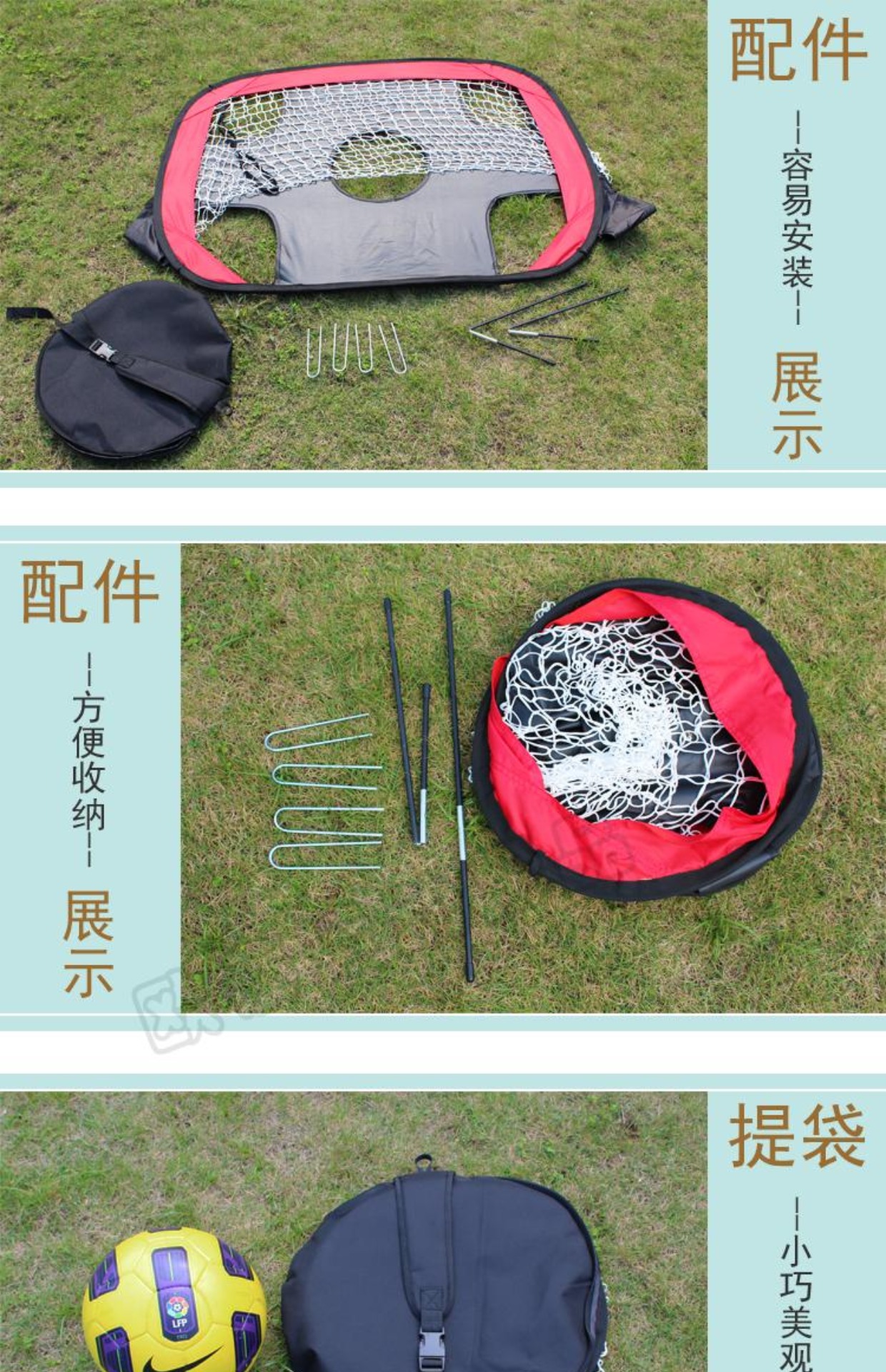 配件

--容易安装--

展示

配件

--方便收纳--

展示

提袋

--小巧美观

LFP