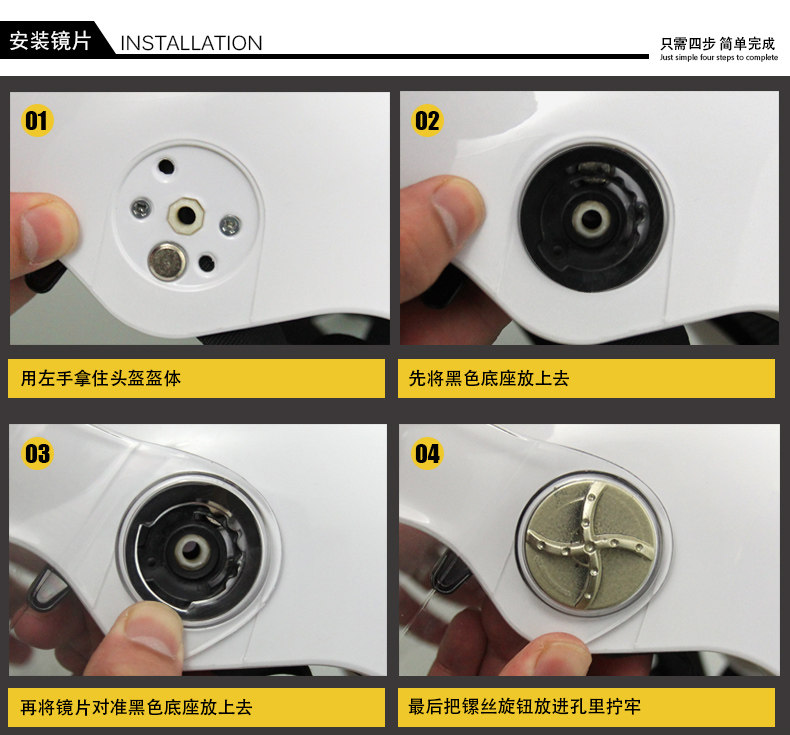 安装镜片 INSTALLATION

只需四步 简单完成
Just simple four steps to complete

01

用左手拿住头盔盔体

02

先将黑色底座放上去

03

再将镜片对准黑色底座放上去

04

最后把镙丝旋钮放进孔里拧牢