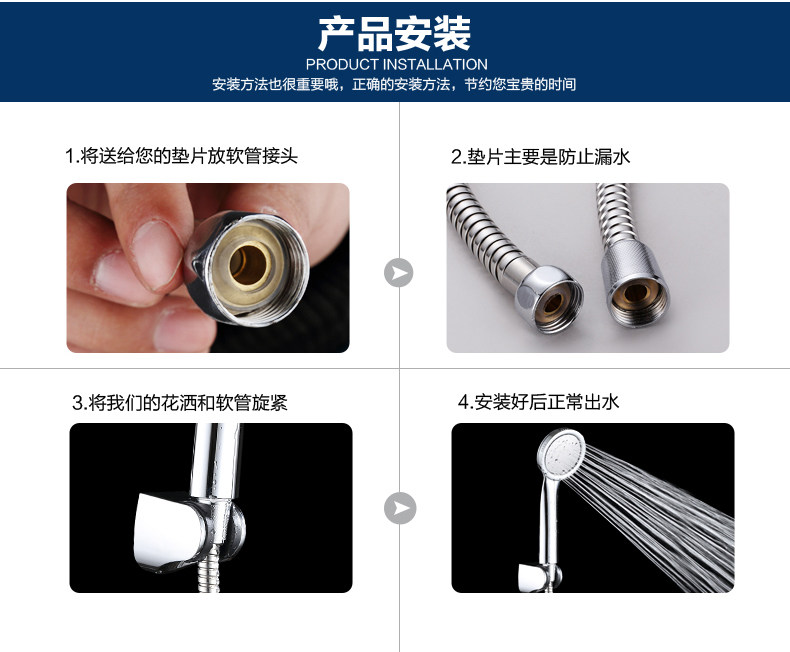 产品安装
PRODUCT INSTALLATION
安装方法也很重要哦，正确的安装方法，节约您宝贵的时间

1.将送给您的垫片放软管接头

2.垫片主要是防止漏水

3.将我们的花洒和软管旋紧

4.安装好后正常出水