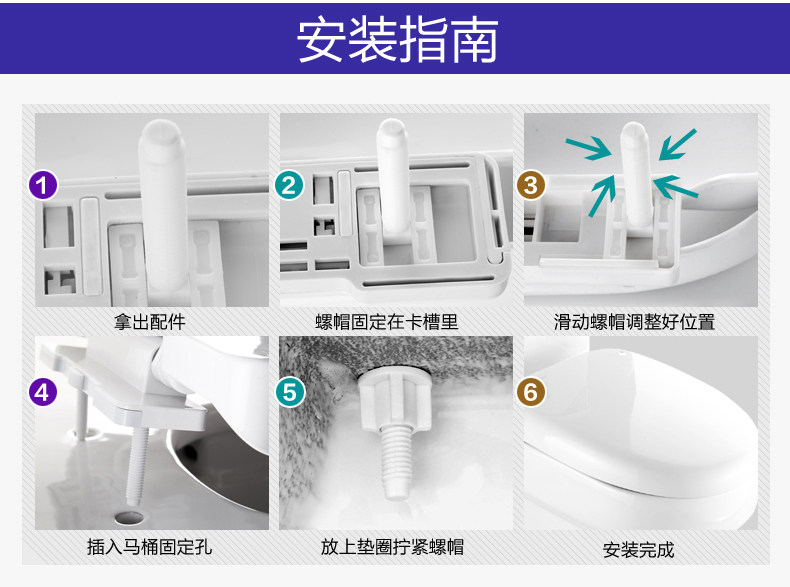 安装指南

1
拿出配件

2
螺帽固定在卡槽里

3
滑动螺帽调整好位置

4
插入马桶固定孔

5
放上垫圈拧紧螺帽

6
安装完成