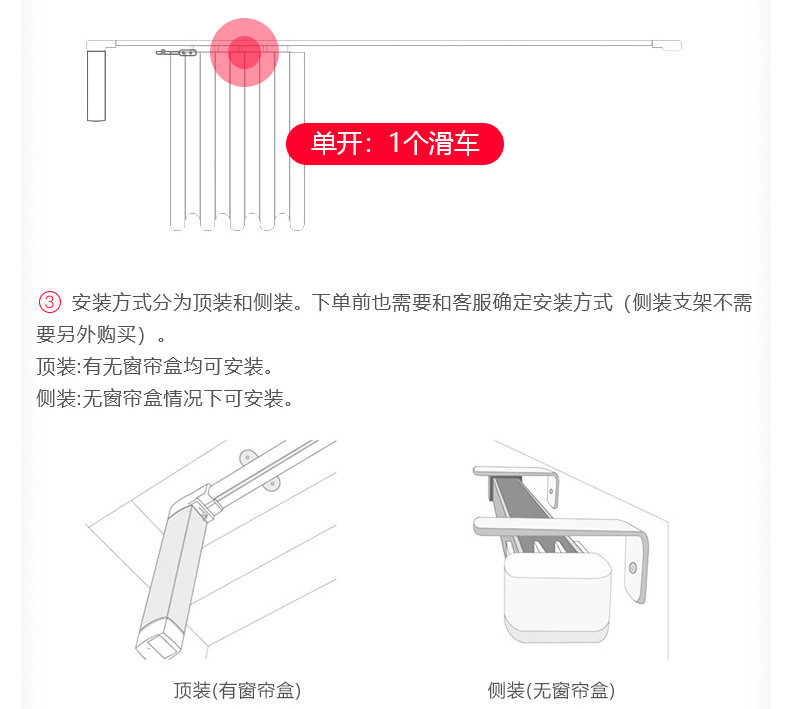 单开：1个滑车

③ 安装方式分为顶装和侧装。下单前也需要和客服确定安装方式（侧装支架不需要另外购买）。
顶装:有无窗帘盒均可安装。
侧装:无窗帘盒情况下可安装。

顶装(有窗帘盒)

侧装(无窗帘盒)