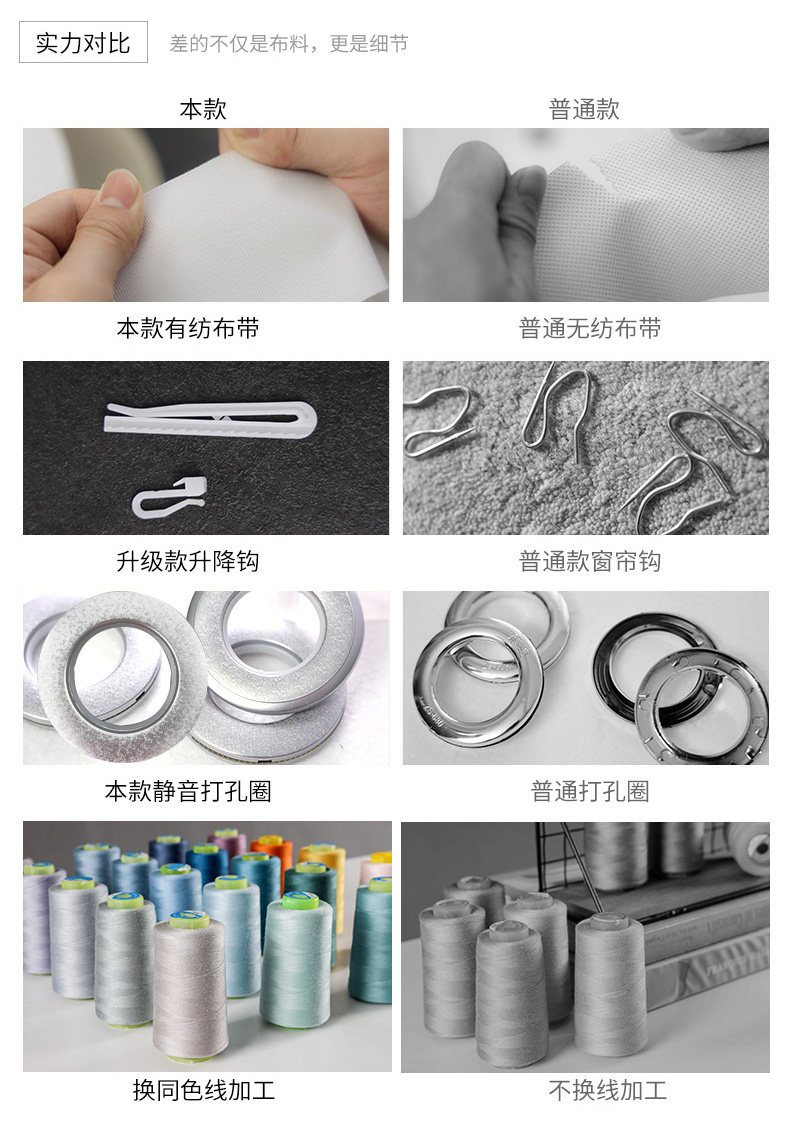 实力对比 差的不仅是布料，更是细节

本款

普通款

本款有纺布带

普通无纺布带

升级款升降钩

普通款窗帘钩

本款静音打孔圈

普通打孔圈

换同色线加工

不换线加工