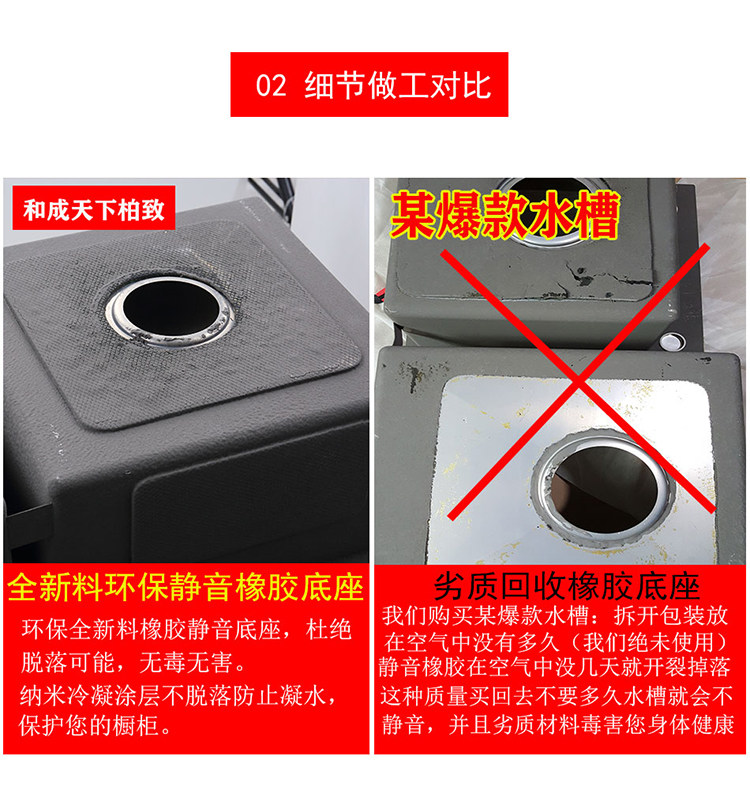 02 细节做工对比

和成天下柏致

全新料环保静音橡胶底座

环保全新料橡胶静音底座，杜绝脱落可能，无毒无害。
纳米冷凝涂层不脱落防止凝水，保护您的橱柜。

某爆款水槽

劣质回收橡胶底座

我们购买某爆款水槽：拆开包装放在空气中没有多久（我们绝未使用）静音橡胶在空气中没几天就开裂掉落这种质量买回去不要多久水槽就会不静音，并且劣质材料毒害您身体健康