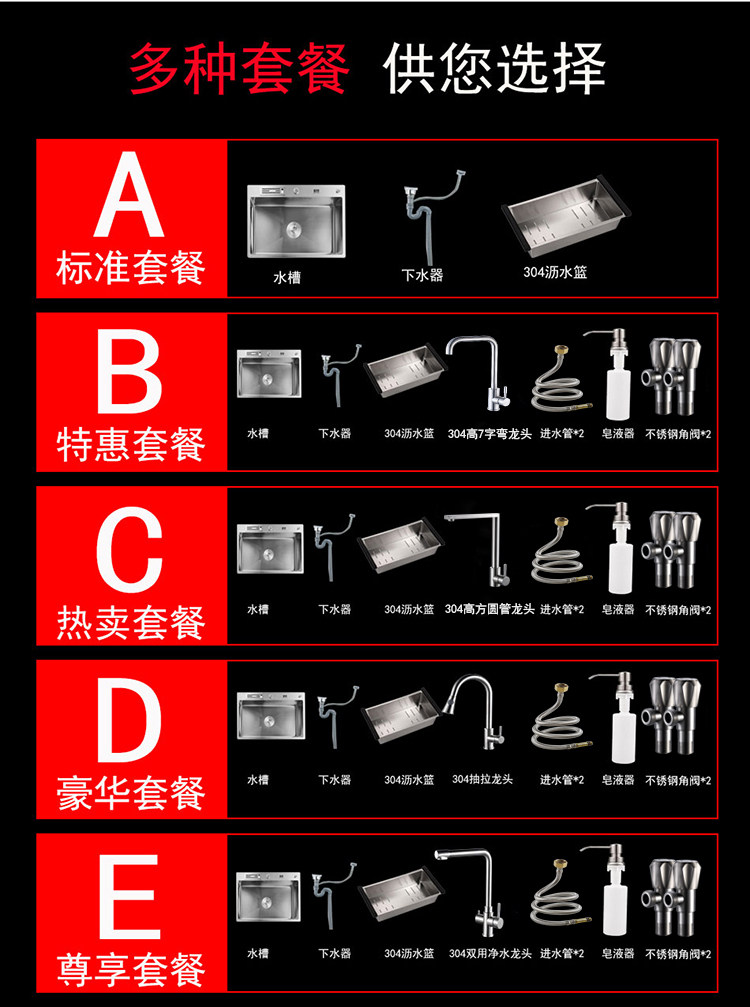 多种套餐 供您选择

A
标准套餐
水槽 下水器 304沥水篮

B
特惠套餐
水槽 下水器 304沥水篮 304高7字弯龙头 进水管*2 皂液器 不锈钢角阀*2

C
热卖套餐
水槽 下水器 304沥水篮 304高方圆管龙头 进水管*2 皂液器 不锈钢角阀*2

D
豪华套餐
水槽 下水器 304沥水篮 304抽拉龙头 进水管*2 皂液器 不锈钢角阀*2

E
尊享套餐
水槽 下水器 304沥水篮 304双用净水龙头 进水管*2 皂液器 不锈钢角阀*2