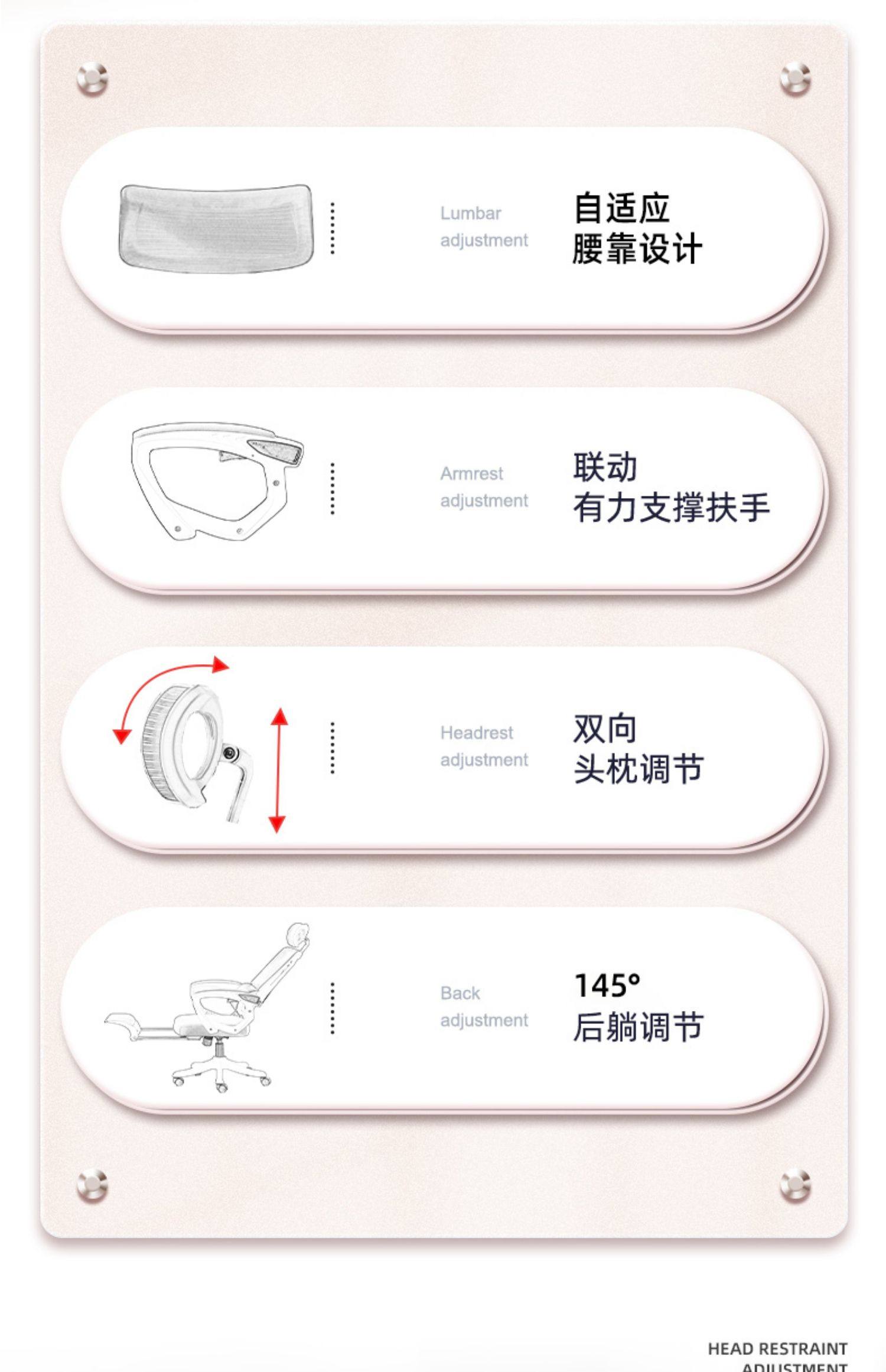 Lumbar adjustment

自适应
腰靠设计

Armrest adjustment

联动
有力支撑扶手

Headrest adjustment

双向
头枕调节

Back adjustment

145°
后躺调节

HEAD RESTRAINT
ADJUSTMENT