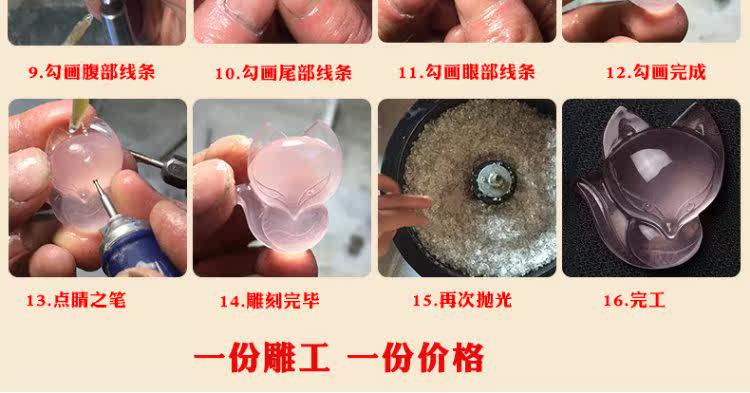 9.勾画腹部线条

10.勾画尾部线条

11.勾画眼部线条

12.勾画完成

13.点睛之笔

14.雕刻完毕

15.再次抛光

16.完工

一份雕工 一份价格