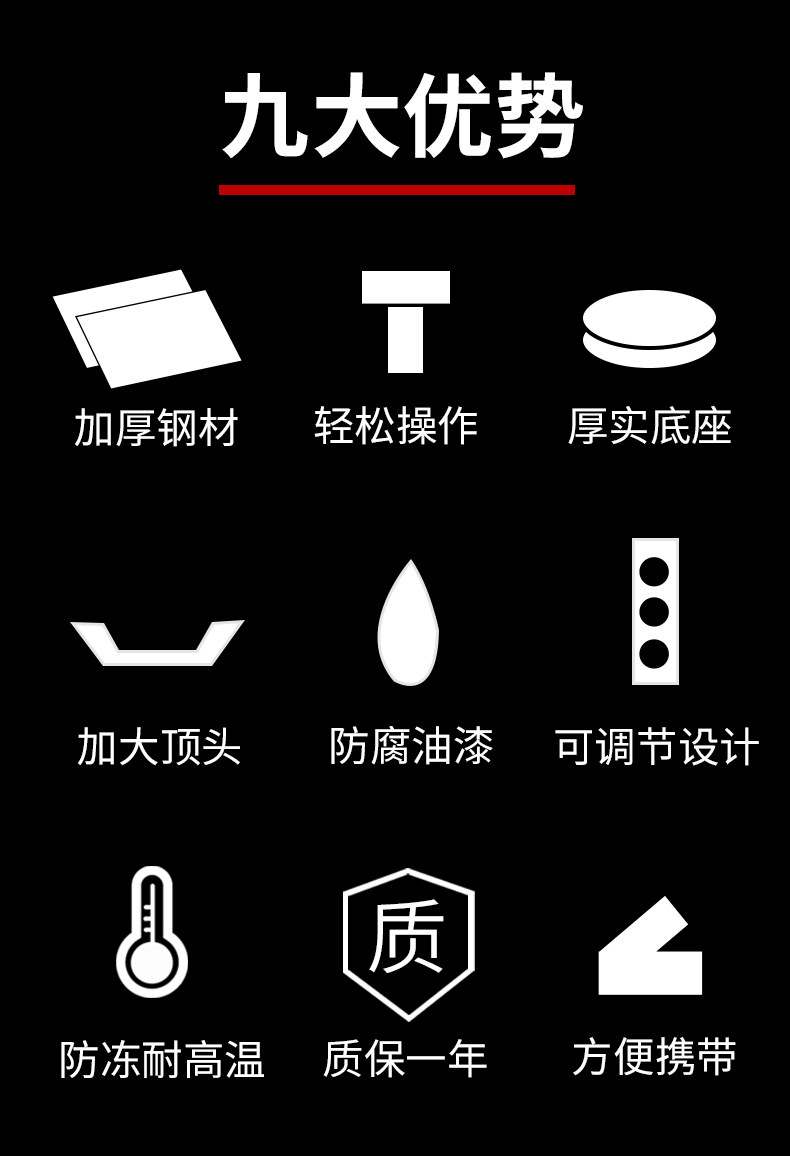 九大优势

加厚钢材

轻松操作

厚实底座

加大顶头

防腐油漆

可调节设计

防冻耐高温

质

质保一年

方便携带