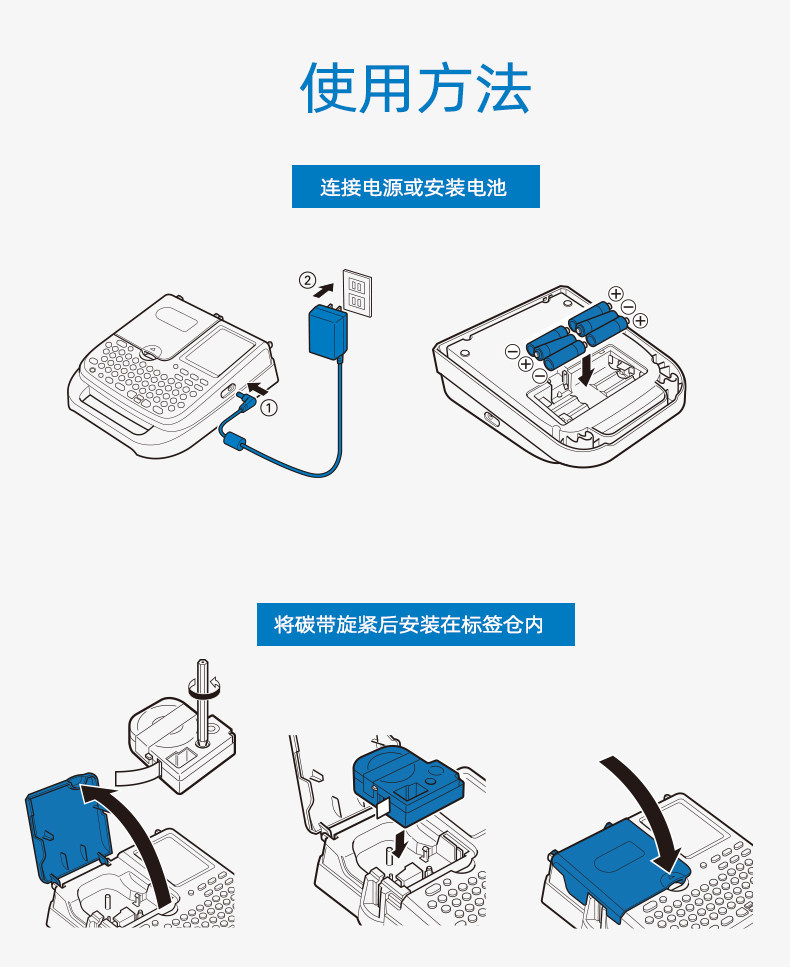 使用方法

连接电源或安装电池

②

①

将碳带旋紧后安装在标签仓内