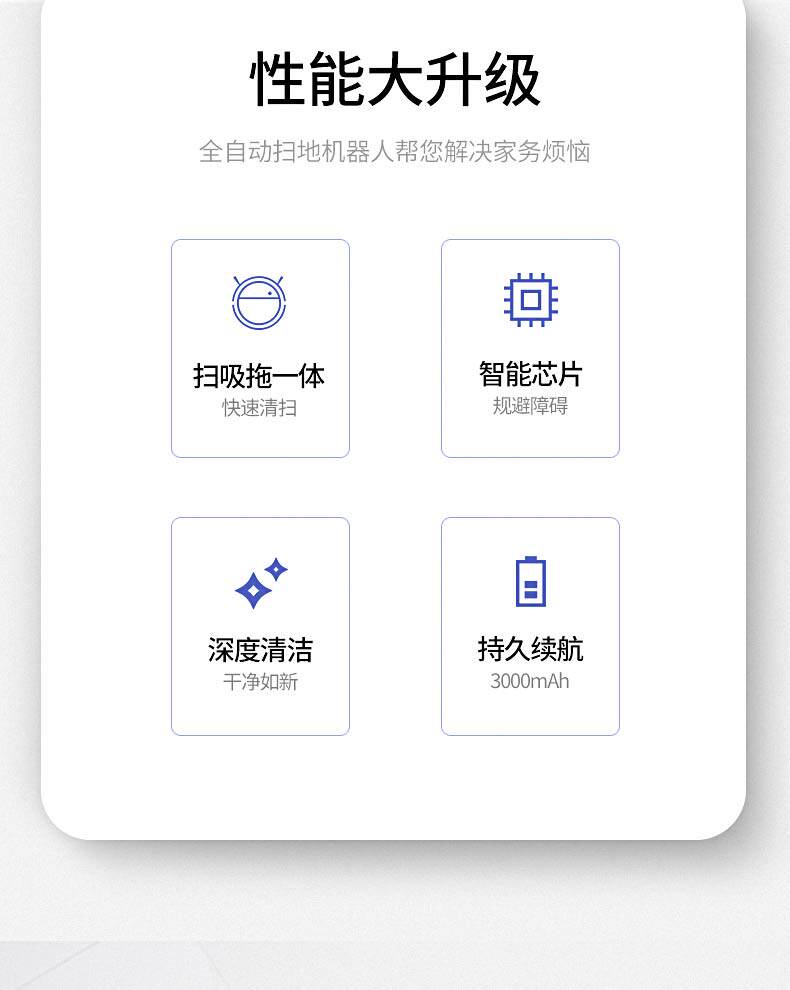 性能大升级

全自动扫地机器人帮您解决家务烦恼

扫吸拖一体
快速清扫

智能芯片
规避障碍

深度清洁
干净如新

持久续航
3000mAh