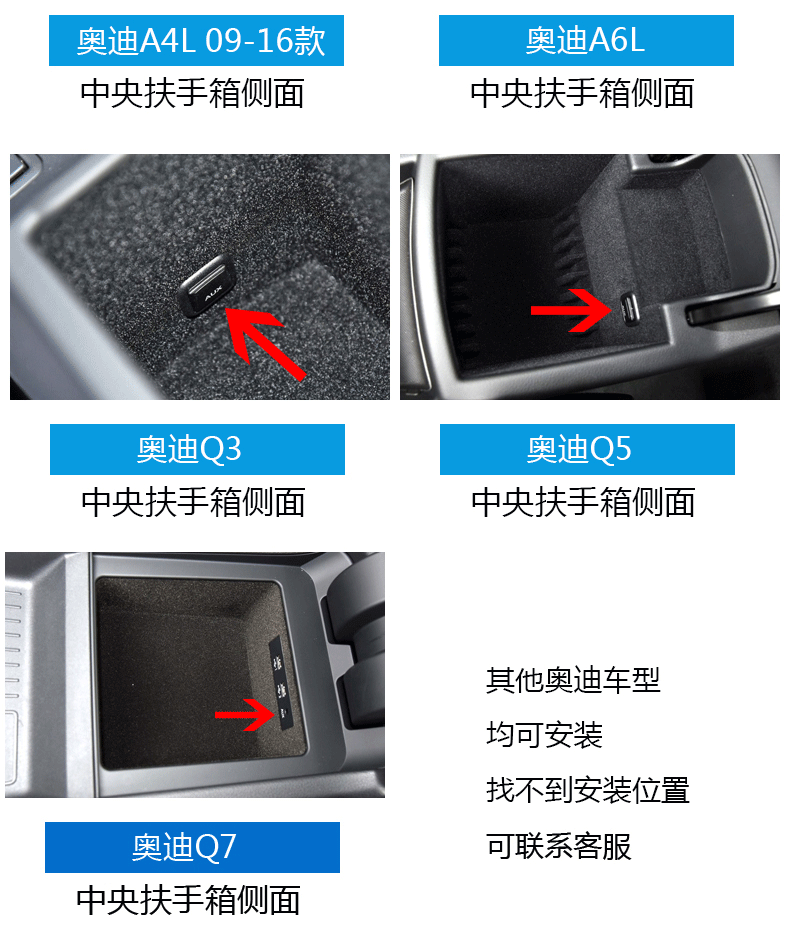 奥迪A4L 09-16款
中央扶手箱侧面

奥迪A6L
中央扶手箱侧面

AUX

奥迪Q3
中央扶手箱侧面

奥迪Q5
中央扶手箱侧面

奥迪Q7
中央扶手箱侧面

其他奥迪车型
均可安装
找不到安装位置
可联系客服