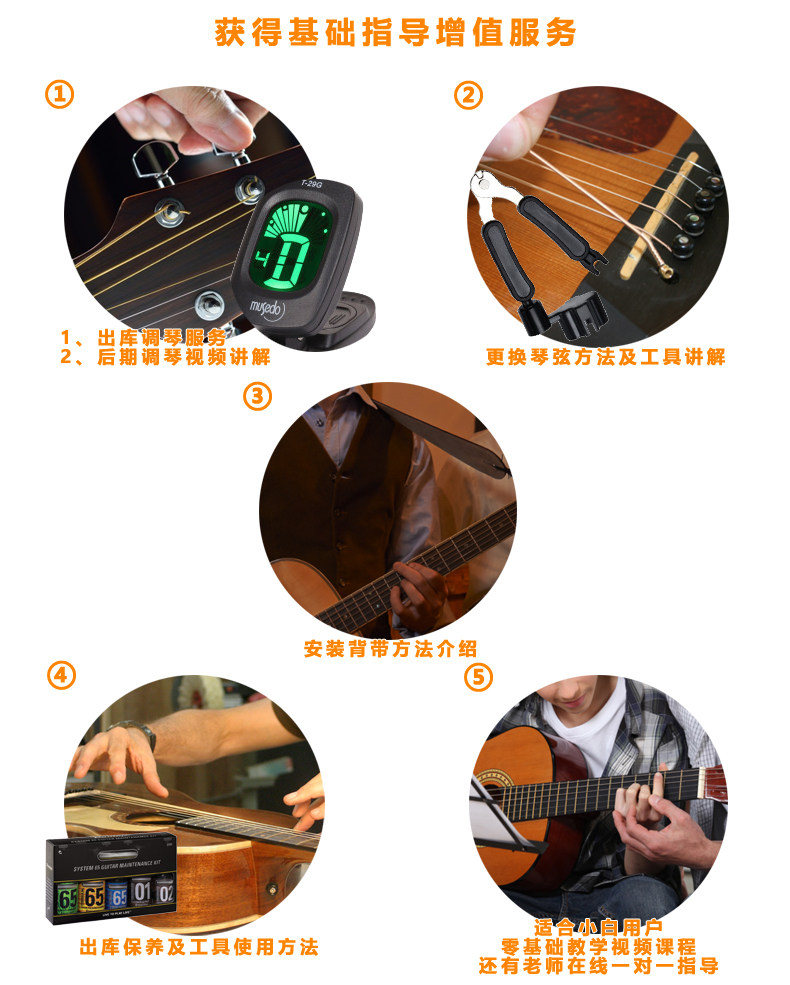 获得基础指导增值服务

①

T-29G

musedo

1、出库调琴服务
2、后期调琴视频讲解

②

更换琴弦方法及工具讲解

③

安装背带方法介绍

④

SYSTEM 65 GUITAR MAINTENANCE KIT

65 65 65 01 02

出库保养及工具使用方法

⑤

适合小白用户
零基础教学视频课程
还有老师在线一对一指导