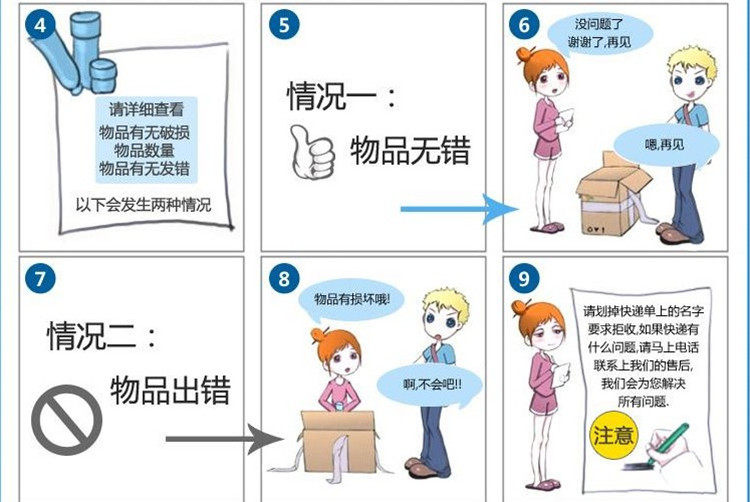 4

请详细查看
物品有无破损
物品数量
物品有无发错

以下会发生两种情况

5

情况一：

物品无错

6

没问题了
谢谢了,再见

嗯,再见

7

情况二：

物品出错

8

物品有损坏哦!

啊,不会吧!!

9

请划掉快递单上的名字
要求拒收,如果快递有
什么问题,请马上电话
联系上我们的售后,
我们会为您解决
所有问题.

注意