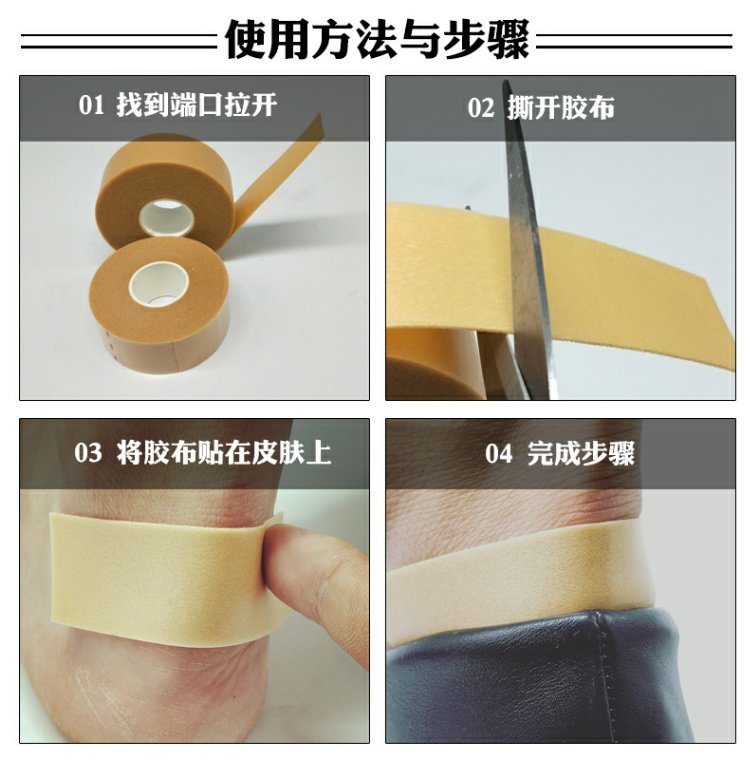 使用方法与步骤

01 找到端口拉开

02 撕开胶布

03 将胶布贴在皮肤上

04 完成步骤