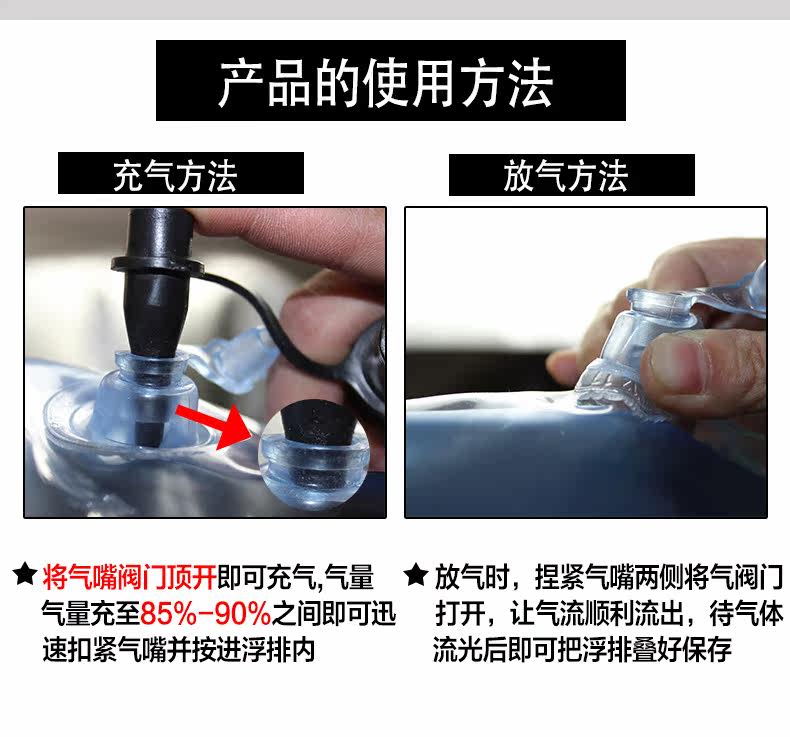 产品的使用方法

充气方法

★将气嘴阀门顶开即可充气,气量气量充至85%-90%之间即可迅速扣紧气嘴并按进浮排内

放气方法

★放气时，捏紧气嘴两侧将气阀门打开，让气流顺利流出，待气体流光后即可把浮排叠好保存