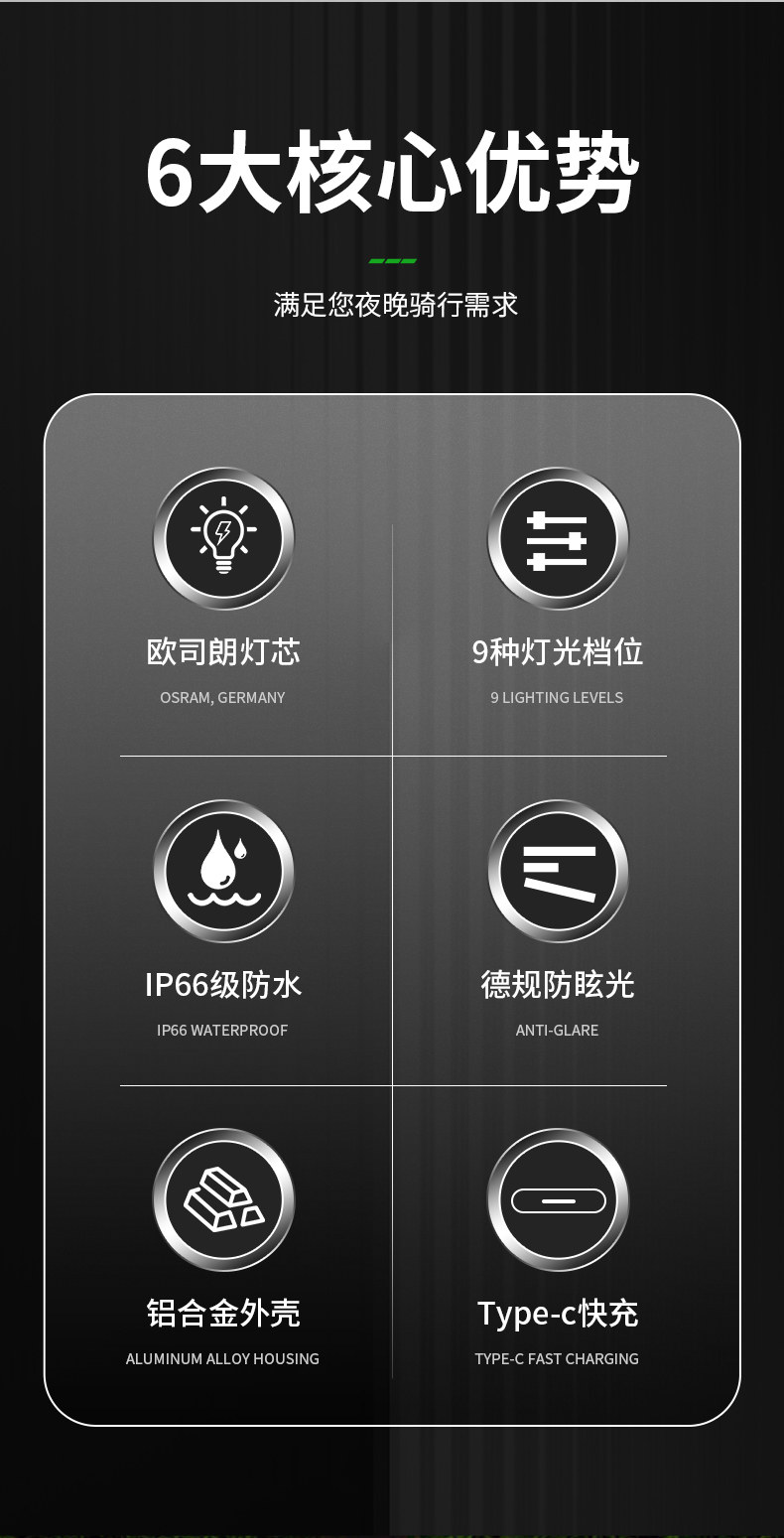 6大核心优势

满足您夜晚骑行需求

欧司朗灯芯

OSRAM, GERMANY

9种灯光档位

9 LIGHTING LEVELS

IP66级防水

IP66 WATERPROOF

德规防眩光

ANTI-GLARE

铝合金外壳

ALUMINUM ALLOY HOUSING

Type-c快充

TYPE-C FAST CHARGING