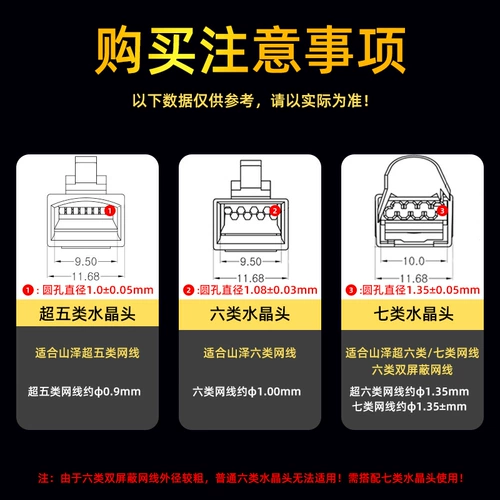 购买注意事项

以下数据仅供参考，请以实际为准！

1
9.50
11.68
1：圆孔直径1.0±0.05mm
超五类水晶头
适合山泽超五类网线
超五类网线约ϕ0.9mm

2
9.50
11.68
2：圆孔直径1.08±0.03mm
六类水晶头
适合山泽六类网线
六类网线约ϕ1.00mm

3
10.0
11.68
3：圆孔直径1.35±0.05mm
七类水晶头
适合山泽超六类/七类网线
六类双屏蔽网线
超六类网线约ϕ1.35mm
七类网线约ϕ1.35±mm

注：由于六类双屏蔽网线外径较粗，普通六类水晶头无法适用！需搭配七类水晶头使用！