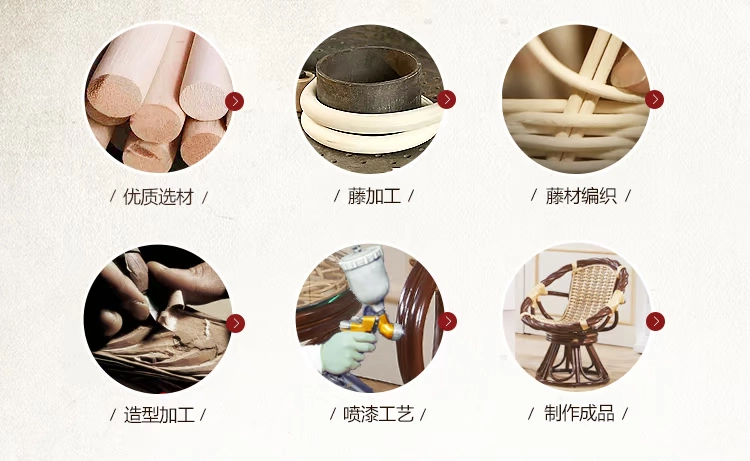 / 优质选材 /

/ 藤加工 /

/ 藤材编织 /

/ 造型加工 /

/ 喷漆工艺 /

/ 制作成品 /