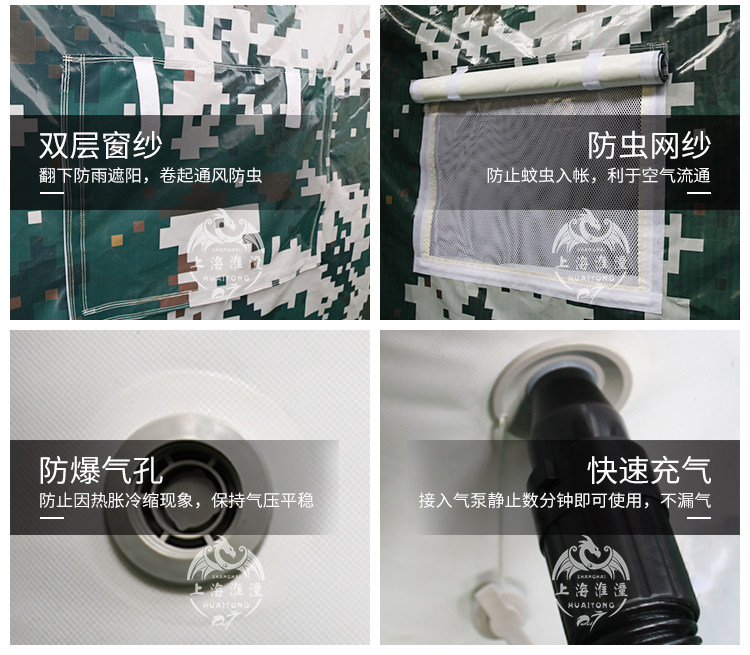 双层窗纱
翻下防雨遮阳，卷起通风防虫

SHANGHAI
上海淮潼
HUAITONG

防虫网纱
防止蚊虫入帐，利于空气流通

SHANGHAI
上海淮潼
HUAITONG

防爆气孔
防止因热胀冷缩现象，保持气压平稳

SHANGHAI
上海淮潼
HUAITONG

快速充气
接入气泵静止数分钟即可使用，不漏气

SHANGHAI
上海淮潼
HUAITONG