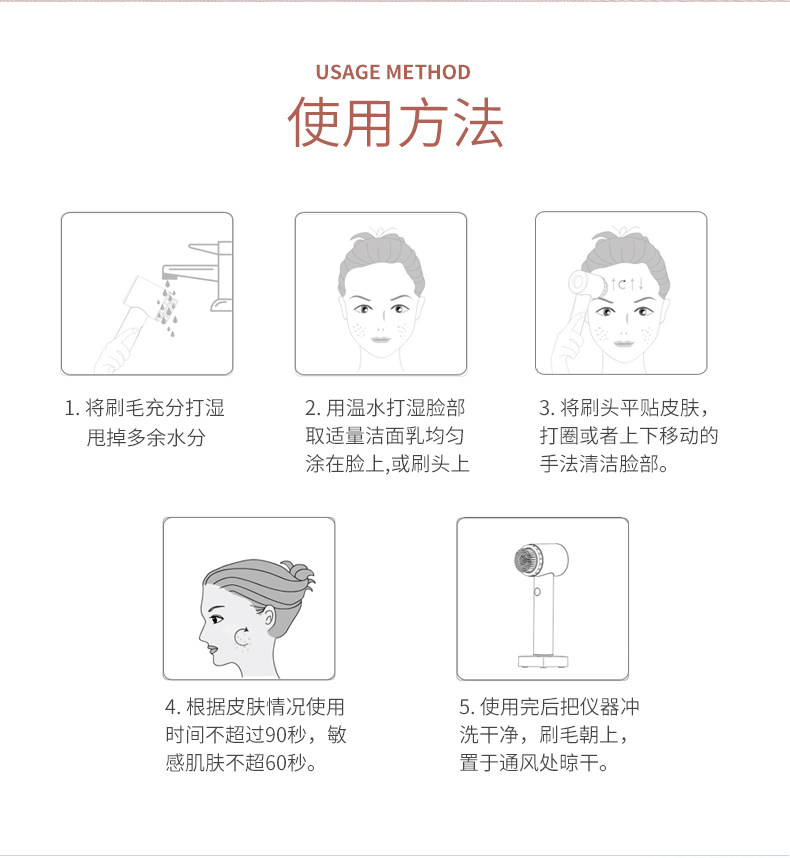 USAGE METHOD
使用方法

1. 将刷毛充分打湿
甩掉多余水分

2. 用温水打湿脸部
取适量洁面乳均匀
涂在脸上,或刷头上

3. 将刷头平贴皮肤，
打圈或者上下移动的
手法清洁脸部。

4. 根据皮肤情况使用
时间不超过90秒，敏
感肌肤不超60秒。

5. 使用完后把仪器冲
洗干净，刷毛朝上，
置于通风处晾干。