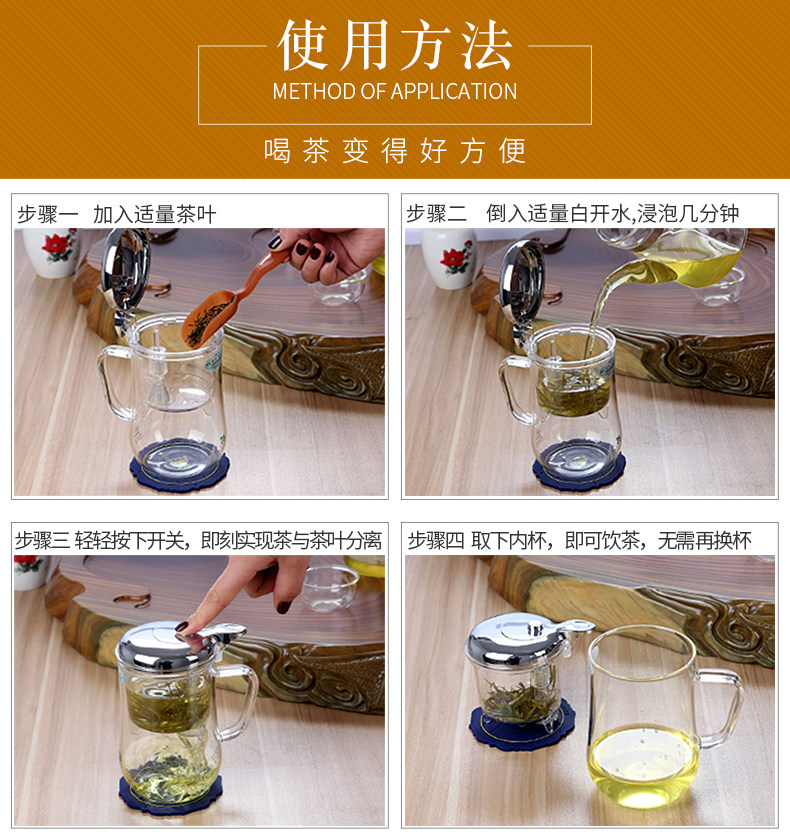 使用方法
METHOD OF APPLICATION
喝茶变得好方便

步骤一 加入适量茶叶

步骤二 倒入适量白开水,浸泡几分钟

步骤三 轻轻按下开关，即刻实现茶与茶叶分离

步骤四 取下内杯，即可饮茶，无需再换杯