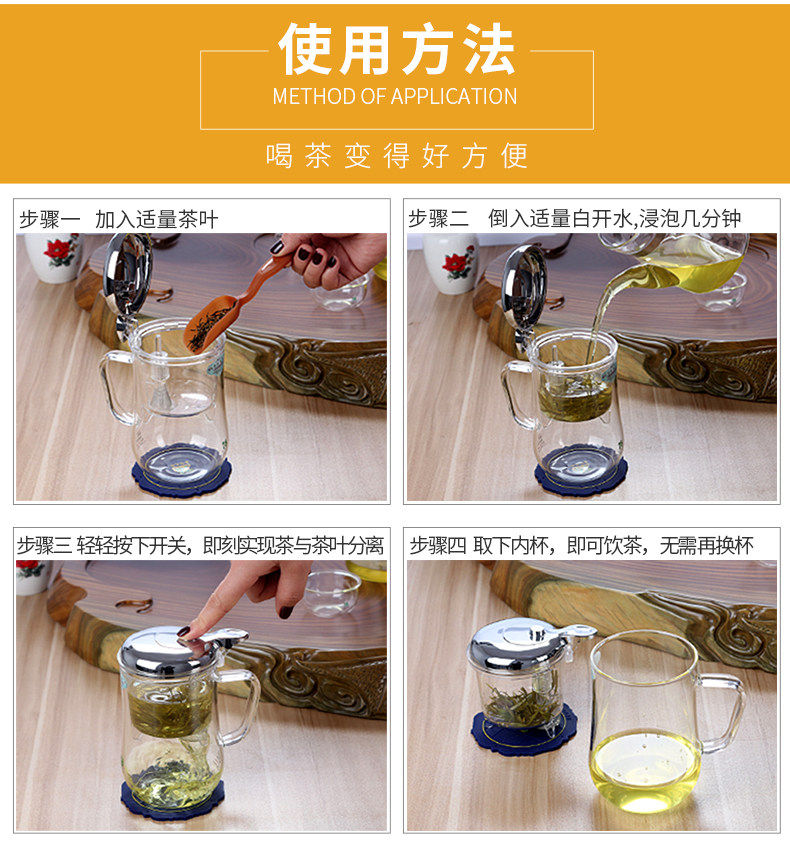 使用方法
METHOD OF APPLICATION
喝茶变得好方便

步骤一 加入适量茶叶

步骤二 倒入适量白开水,浸泡几分钟

步骤三 轻轻按下开关，即刻实现茶与茶叶分离

步骤四 取下内杯，即可饮茶，无需再换杯