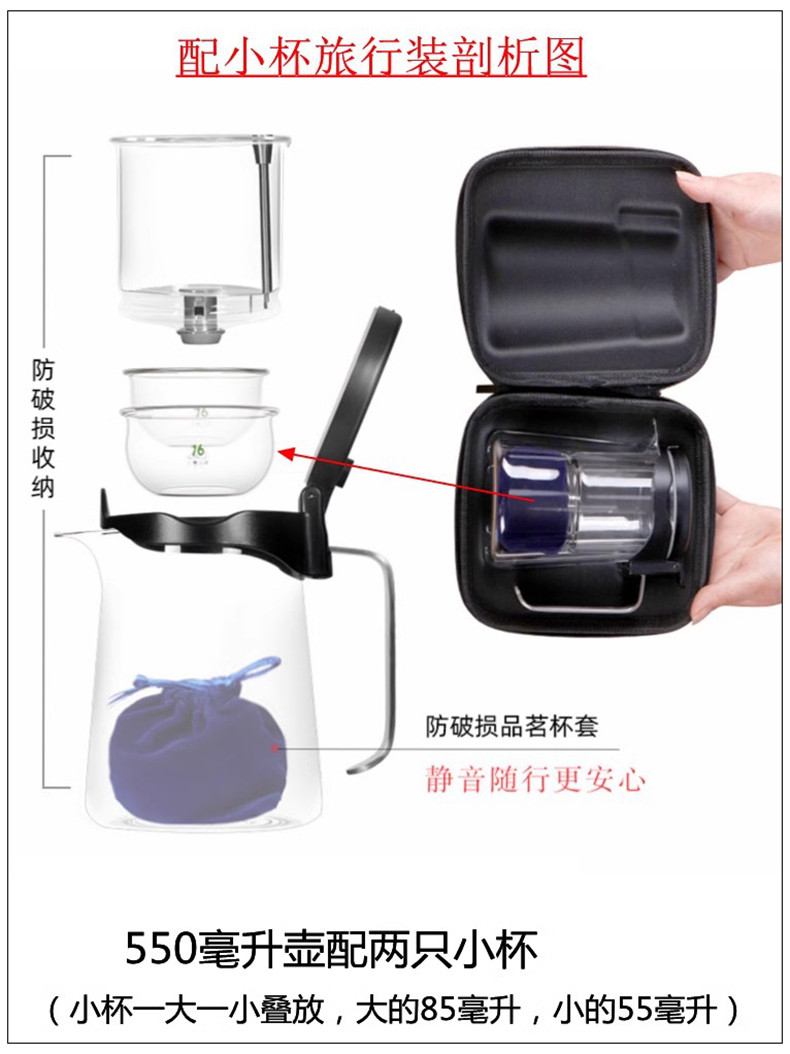 配小杯旅行装剖析图

防破损收纳

76

76

防破损品茗杯套

静音随行更安心

550毫升壶配两只小杯

（小杯一大一小叠放，大的85毫升，小的55毫升）