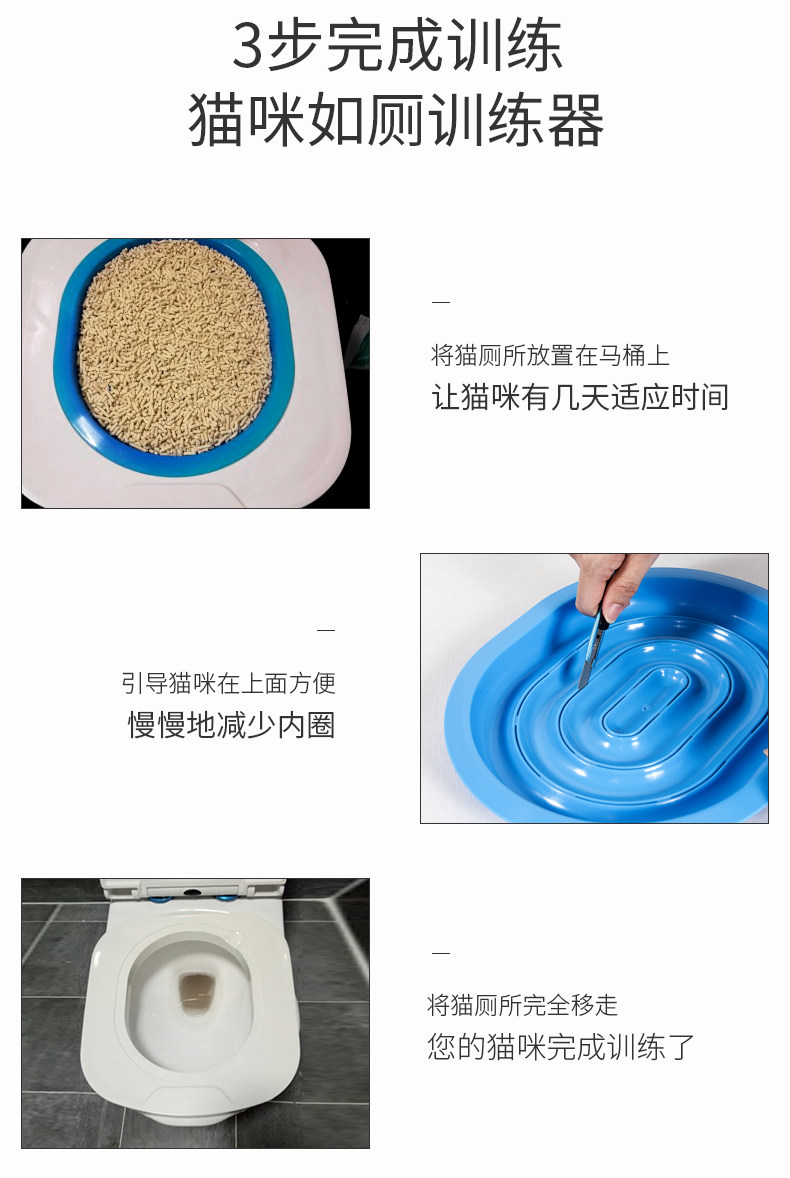 3步完成训练
猫咪如厕训练器

—

将猫厕所放置在马桶上
让猫咪有几天适应时间

—

引导猫咪在上面方便
慢慢地减少内圈

—

将猫厕所完全移走
您的猫咪完成训练了