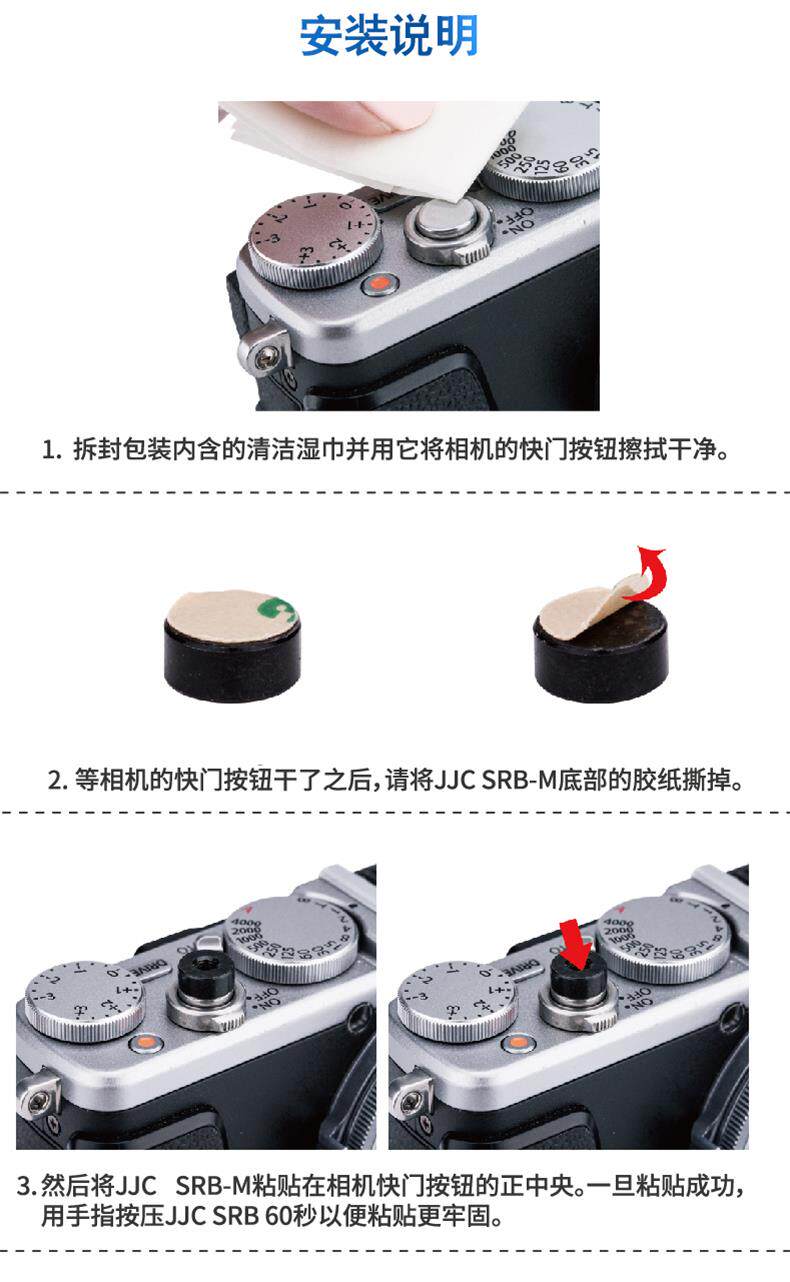 安装说明

1. 拆封包装内含的清洁湿巾并用它将相机的快门按钮擦拭干净。

2. 等相机的快门按钮干了之后，请将JJC SRB-M底部的胶纸撕掉。

3. 然后将JJC SRB-M粘贴在相机快门按钮的正中央。一旦粘贴成功，用手指按压JJC SRB 60秒以便粘贴更牢固。