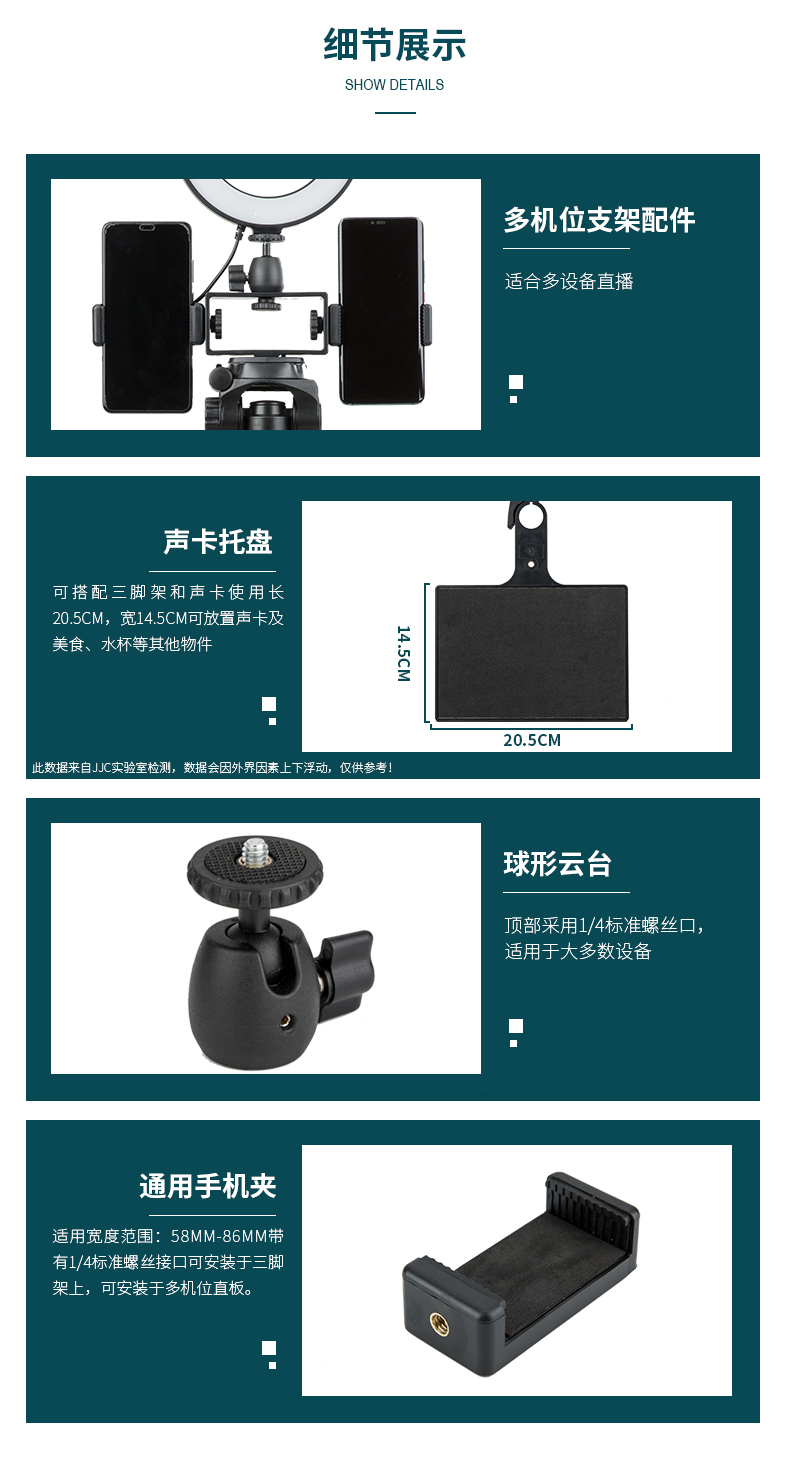 细节展示
SHOW DETAILS

多机位支架配件

适合多设备直播

声卡托盘

可搭配三脚架和声卡使用长20.5CM，宽14.5CM可放置声卡及美食、水杯等其他物件

14.5CM

20.5CM

此数据来自JJC实验室检测，数据会因外界因素上下浮动，仅供参考！

球形云台

顶部采用1/4标准螺丝口，适用于大多数设备

通用手机夹

适用宽度范围：58MM-86MM带有1/4标准螺丝接口可安装于三脚架上，可安装于多机位直板。