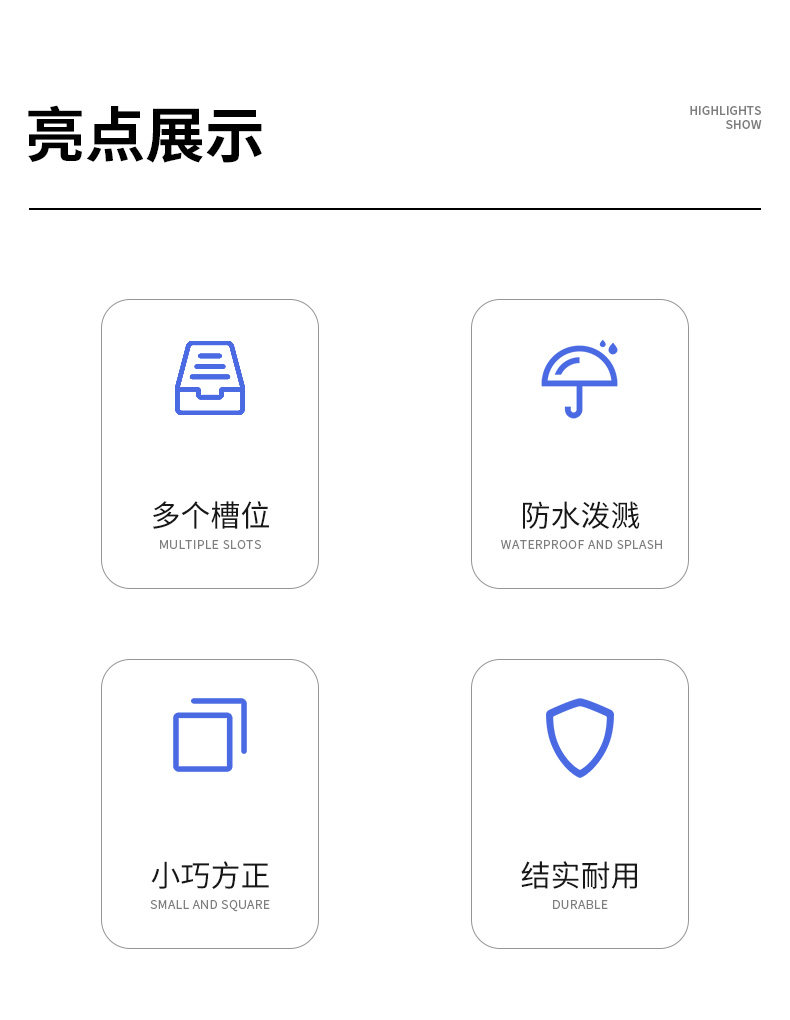 亮点展示

HIGHLIGHTS
SHOW

多个槽位
MULTIPLE SLOTS

防水泼溅
WATERPROOF AND SPLASH

小巧方正
SMALL AND SQUARE

结实耐用
DURABLE