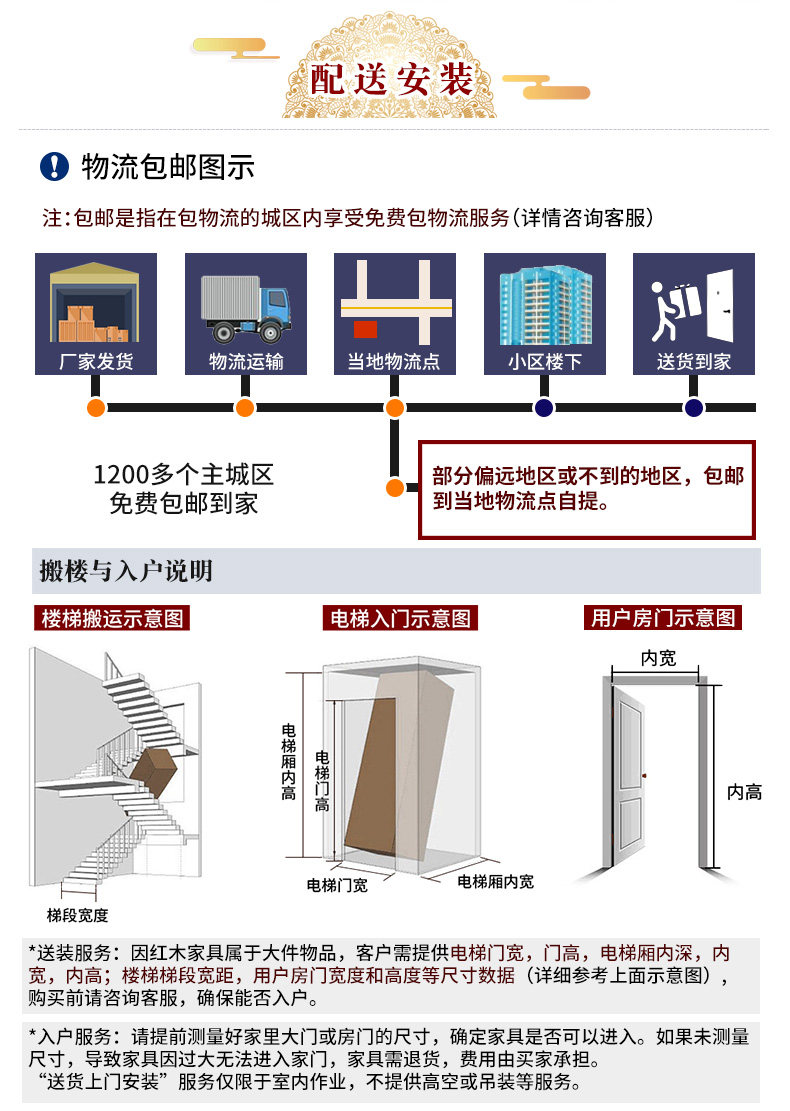 配送安装

物流包邮图示

注：包邮是指在包物流的城区内享受免费包物流服务（详情咨询客服）

厂家发货
物流运输
当地物流点
小区楼下
送货到家

1200多个主城区
免费包邮到家

部分偏远地区或不到的地区，包邮到当地物流点自提。

搬楼与入户说明

楼梯搬运示意图
梯段宽度

电梯入门示意图
电梯厢内高
电梯门高
电梯门宽
电梯厢内宽

用户房门示意图
内宽
内高

*送装服务：因红木家具属于大件物品，客户需提供电梯门宽，门高，电梯厢内深，内宽，内高；楼梯梯段宽距，用户房门宽度和高度等尺寸数据（详细参考上面示意图），购买前请咨询客服，确保能否入户。

*入户服务：请提前测量好家里大门或房门的尺寸，确定家具是否可以进入。如果未测量尺寸，导致家具因过大无法进入家门，家具需退货，费用由买家承担。
“送货上门安装”服务仅限于室内作业，不提供高空或吊装等服务。