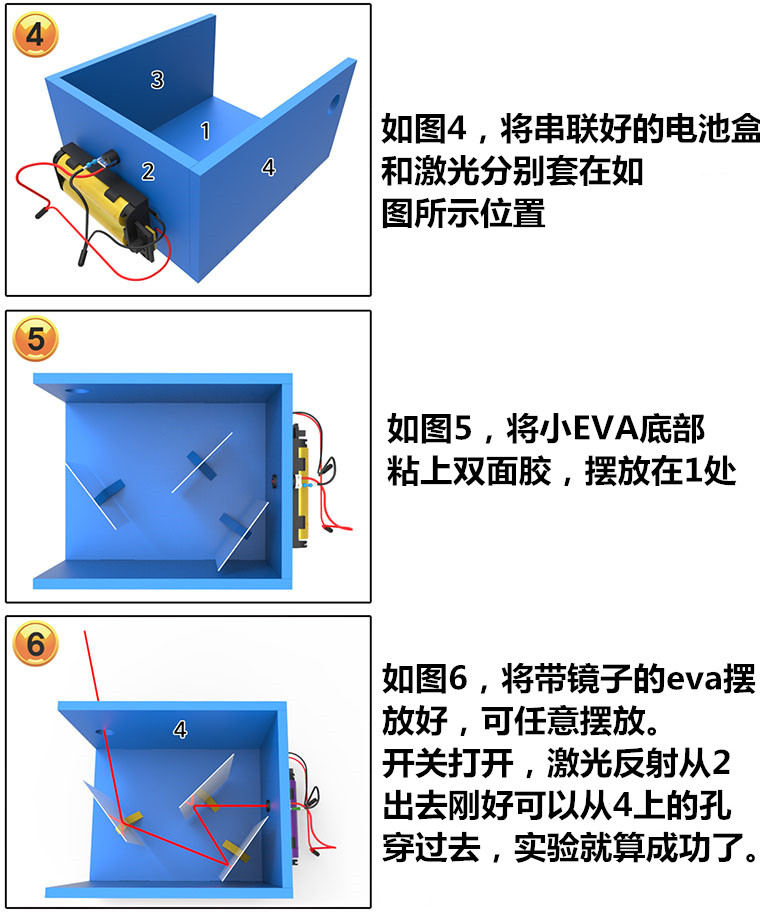 4

3

1

2

4

如图4，将串联好的电池盒和激光分别套在如图所示位置

5

如图5，将小EVA底部粘上双面胶，摆放在1处

6

4

如图6，将带镜子的eva摆放好，可任意摆放。
开关打开，激光反射从2出去刚好可以从4上的孔穿过去，实验就算成功了。