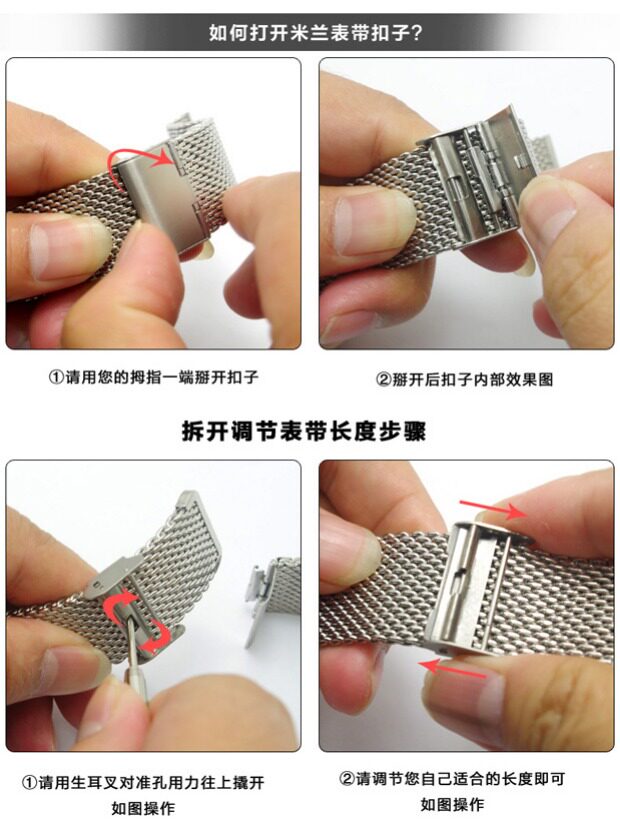 如何打开米兰表带扣子?

①请用您的拇指一端掰开扣子

②掰开后扣子内部效果图

拆开调节表带长度步骤

①请用生耳叉对准孔用力往上撬开
如图操作

②请调节您自己适合的长度即可
如图操作