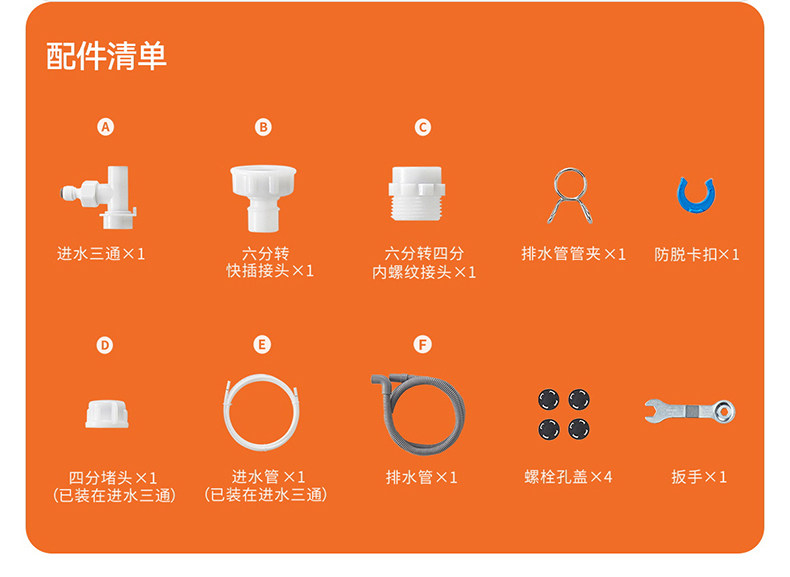 配件清单

A
进水三通×1

B
六分转
快插接头×1

C
六分转四分
内螺纹接头×1

排水管管夹×1

防脱卡扣×1

D
四分堵头×1
(已装在进水三通)

E
进水管 ×1
(已装在进水三通)

F
排水管×1

螺栓孔盖×4

扳手×1