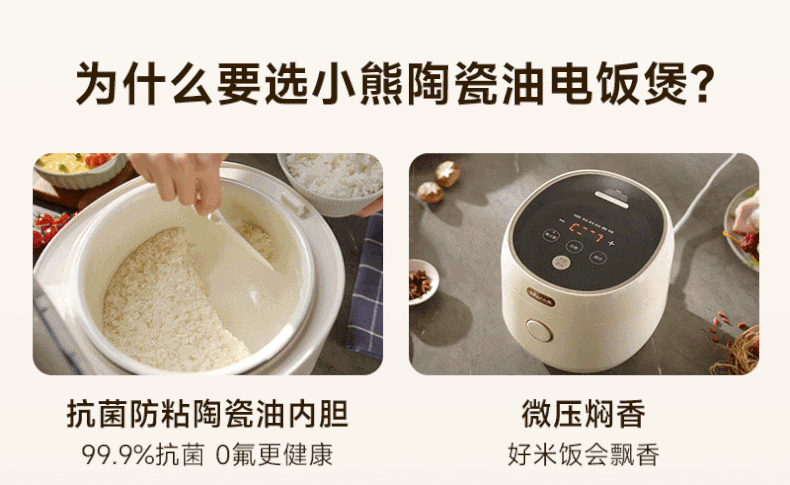 为什么要选小熊陶瓷油电饭煲?

抗菌防粘陶瓷油内胆
99.9%抗菌 0氟更健康

微压焖香
好米饭会飘香