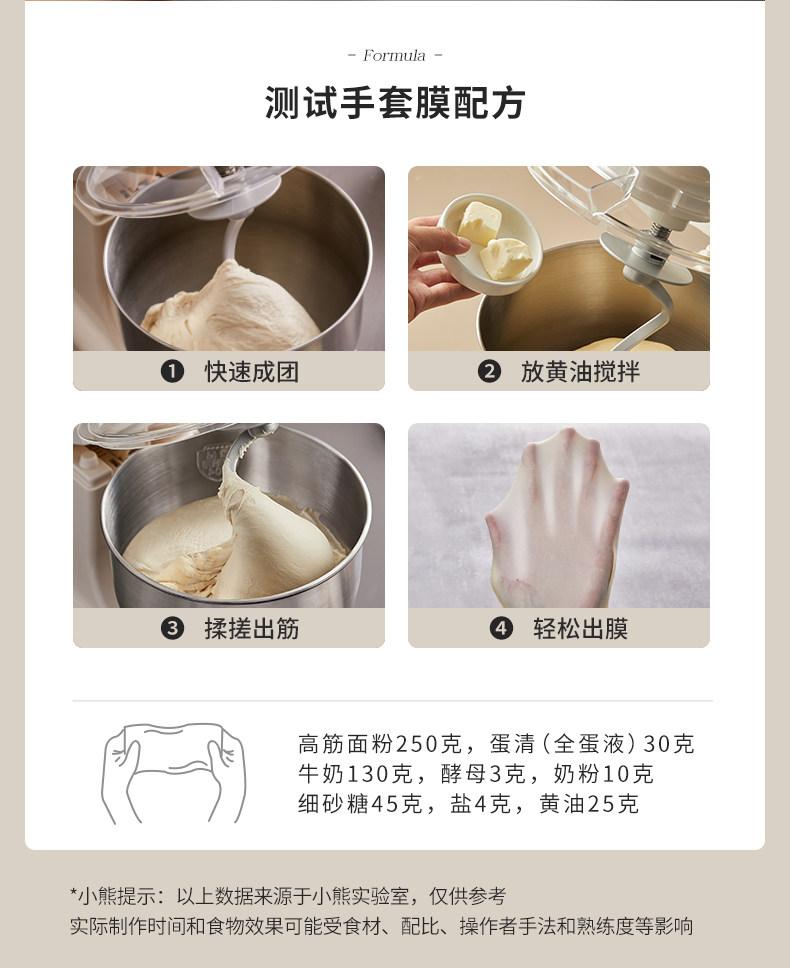 - Formula -

测试手套膜配方

❶ 快速成团

❷ 放黄油搅拌

❸ 揉搓出筋

❹ 轻松出膜

高筋面粉250克，蛋清（全蛋液）30克
牛奶130克，酵母3克，奶粉10克
细砂糖45克，盐4克，黄油25克

*小熊提示：以上数据来源于小熊实验室，仅供参考
实际制作时间和食物效果可能受食材、配比、操作者手法和熟练度等影响