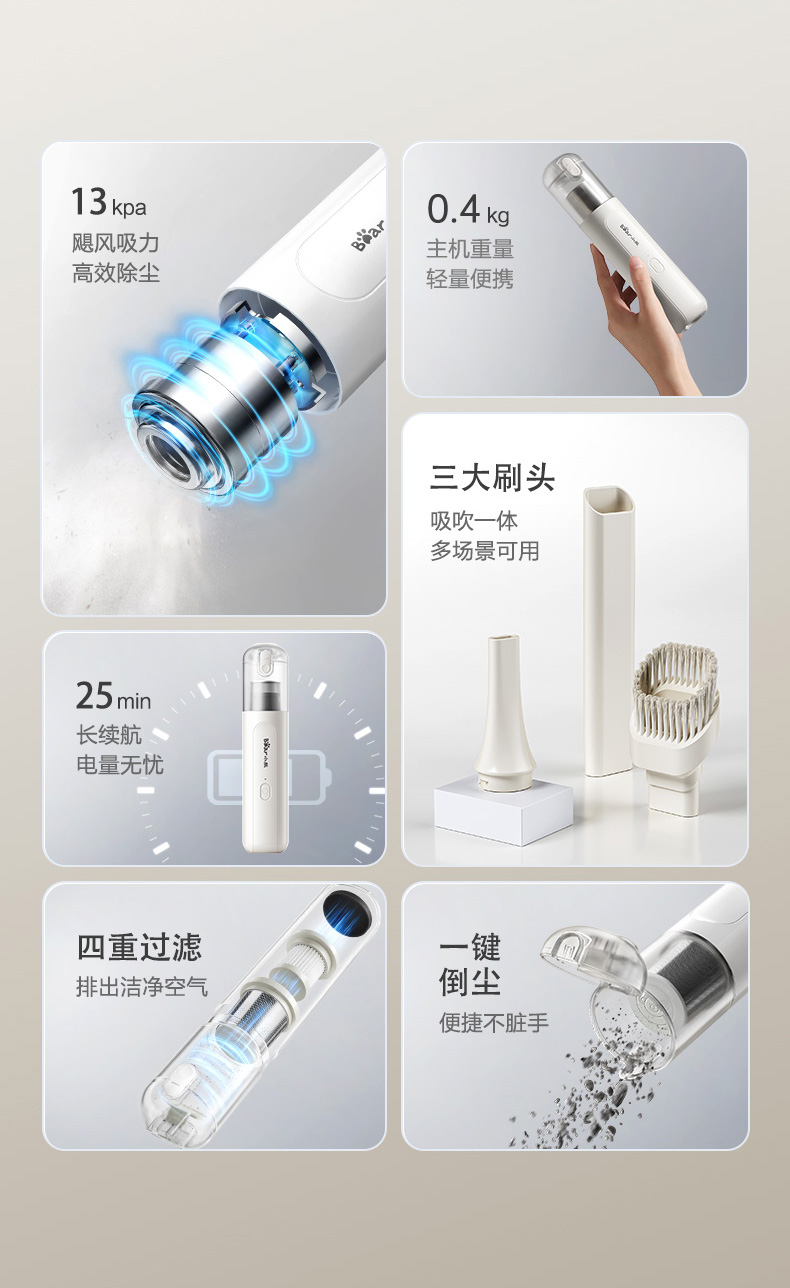 13 kpa
飓风吸力
高效除尘

Bear

0.4 kg
主机重量
轻量便携

三大刷头
吸吹一体
多场景可用

25 min
长续航
电量无忧

四重过滤
排出洁净空气

一键
倒尘
便捷不脏手