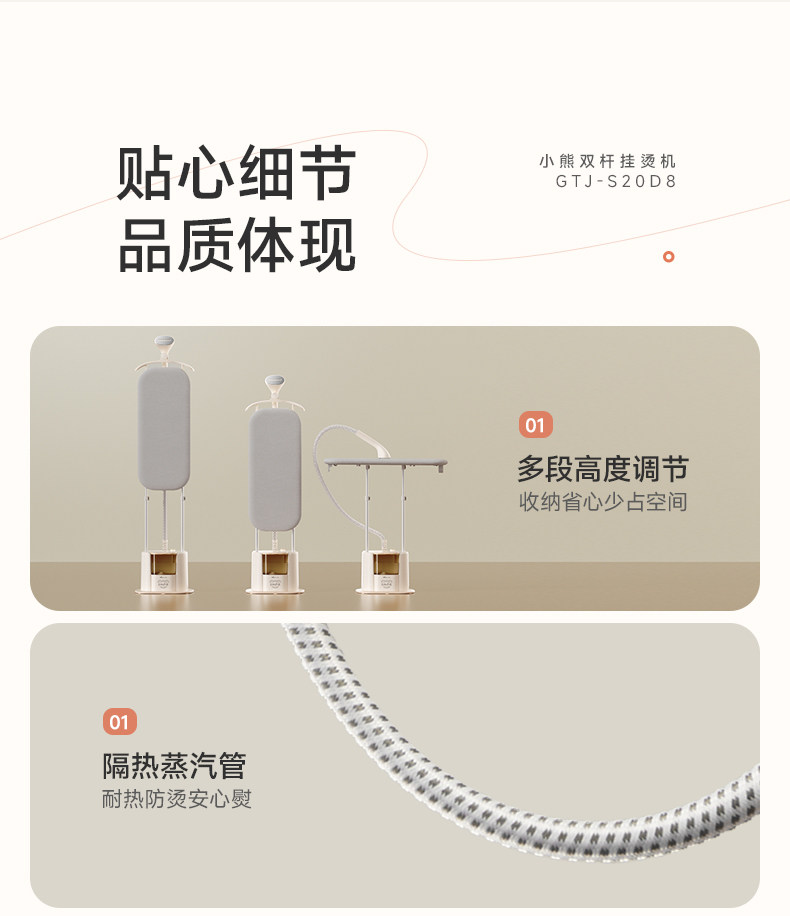 贴心细节
品质体现

小熊双杆挂烫机
GTJ-S20D8

01
多段高度调节
收纳省心少占空间

01
隔热蒸汽管
耐热防烫安心熨