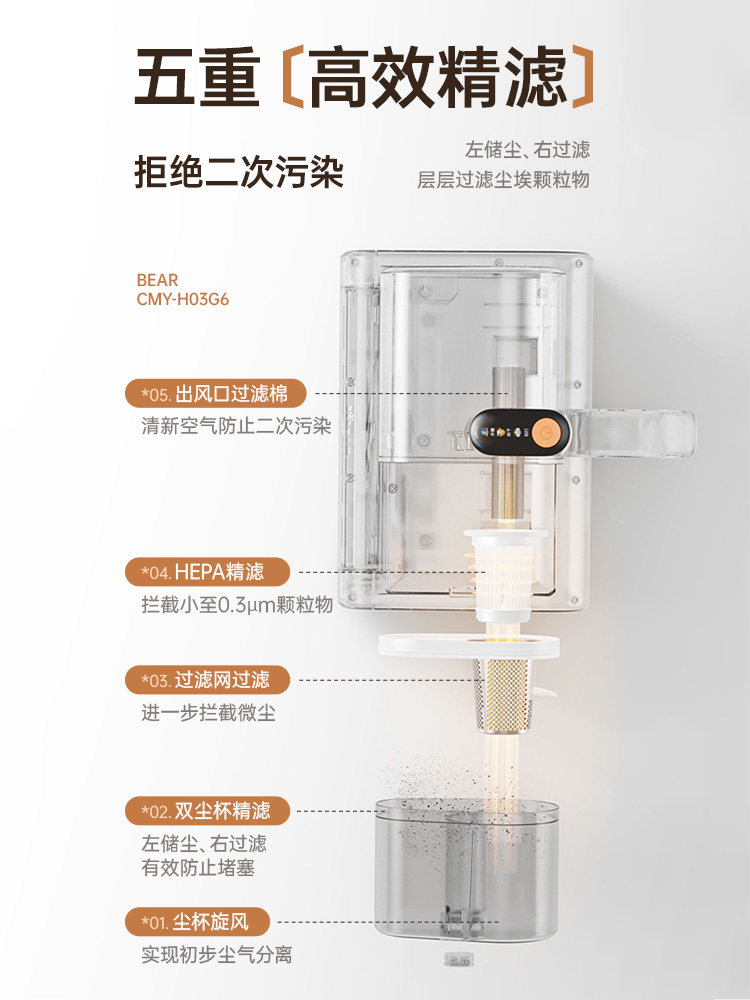 五重〔高效精滤〕

拒绝二次污染

左储尘、右过滤
层层过滤尘埃颗粒物

BEAR
CMY-H03G6

*05. 出风口过滤棉
清新空气防止二次污染

*04. HEPA精滤
拦截小至0.3μm颗粒物

*03. 过滤网过滤
进一步拦截微尘

*02. 双尘杯精滤
左储尘、右过滤
有效防止堵塞

*01. 尘杯旋风
实现初步尘气分离