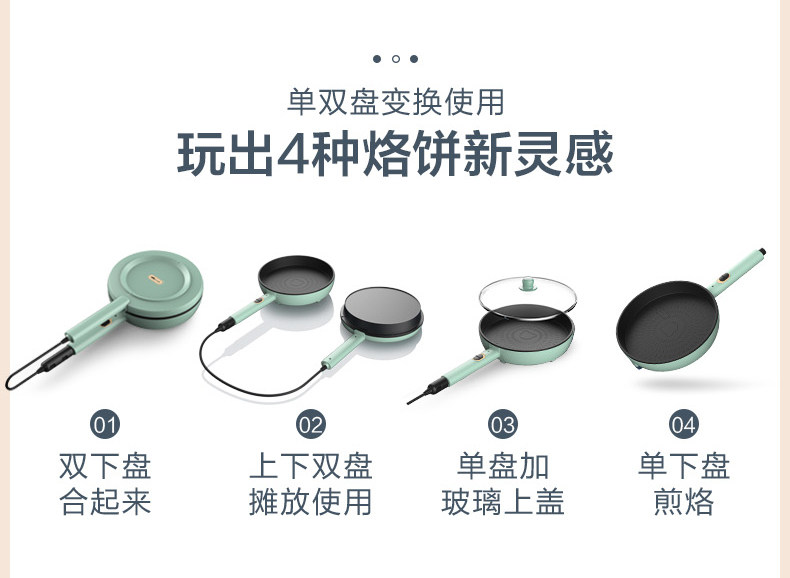 单双盘变换使用
玩出4种烙饼新灵感

01
双下盘
合起来

02
上下双盘
摊放使用

03
单盘加
玻璃上盖

04
单下盘
煎烙