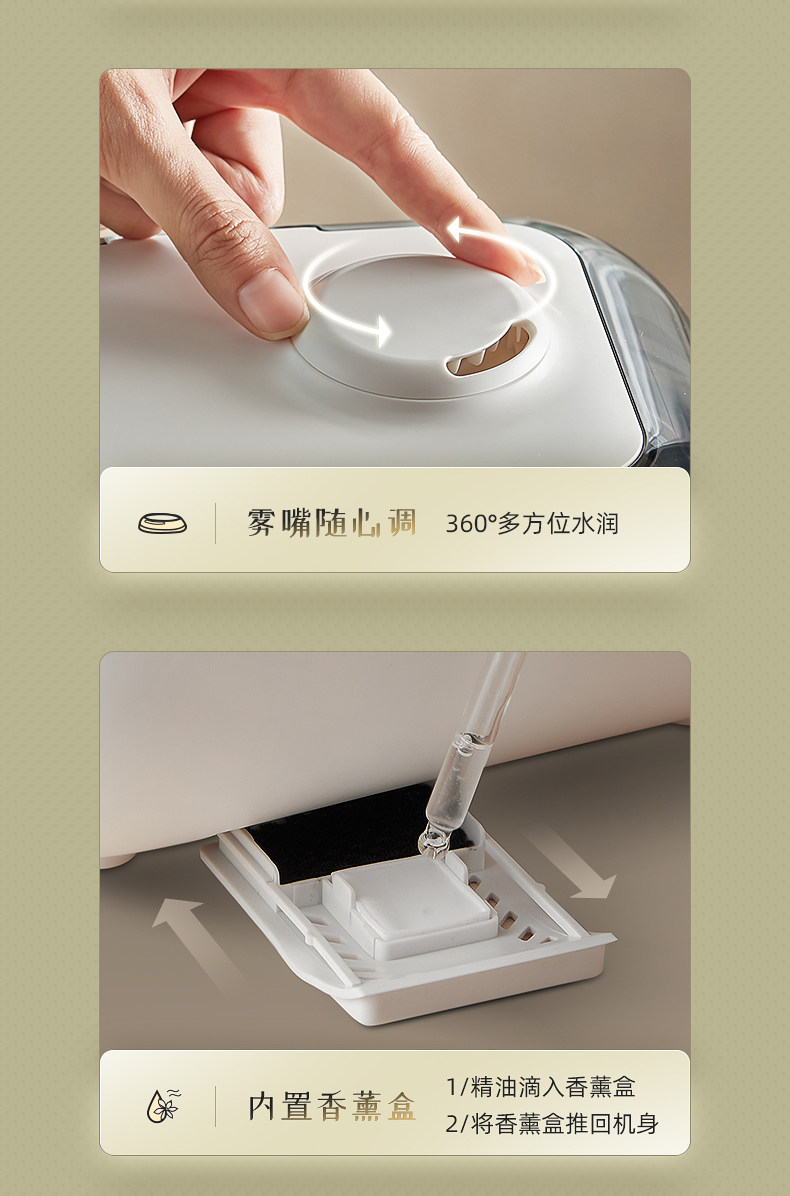 雾嘴随心调 360°多方位水润

内置香薰盒 1/精油滴入香薰盒
2/将香薰盒推回机身