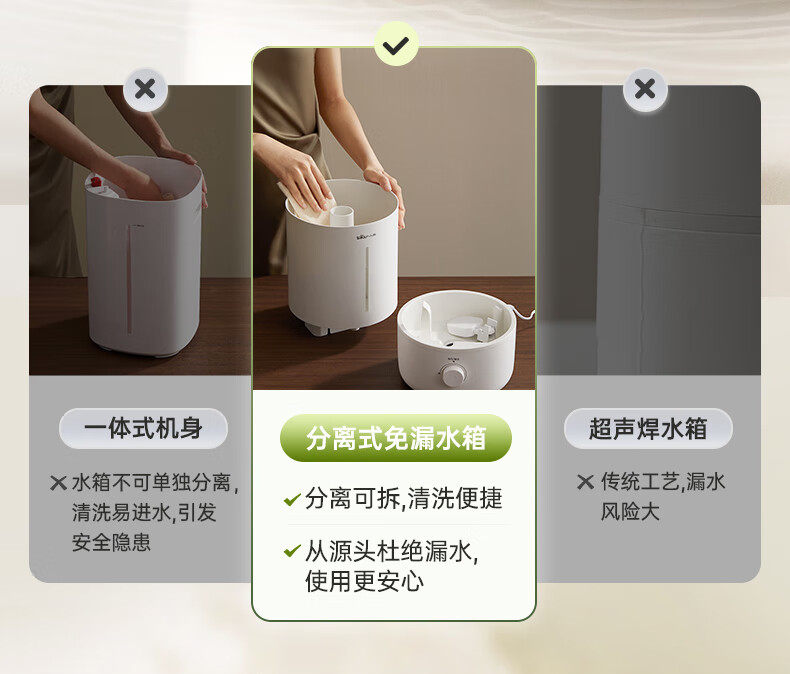 一体式机身

✕ 水箱不可单独分离,清洗易进水,引发安全隐患

分离式免漏水箱

✓ 分离可拆,清洗便捷

✓ 从源头杜绝漏水,使用更安心

超声焊水箱

✕ 传统工艺,漏水风险大