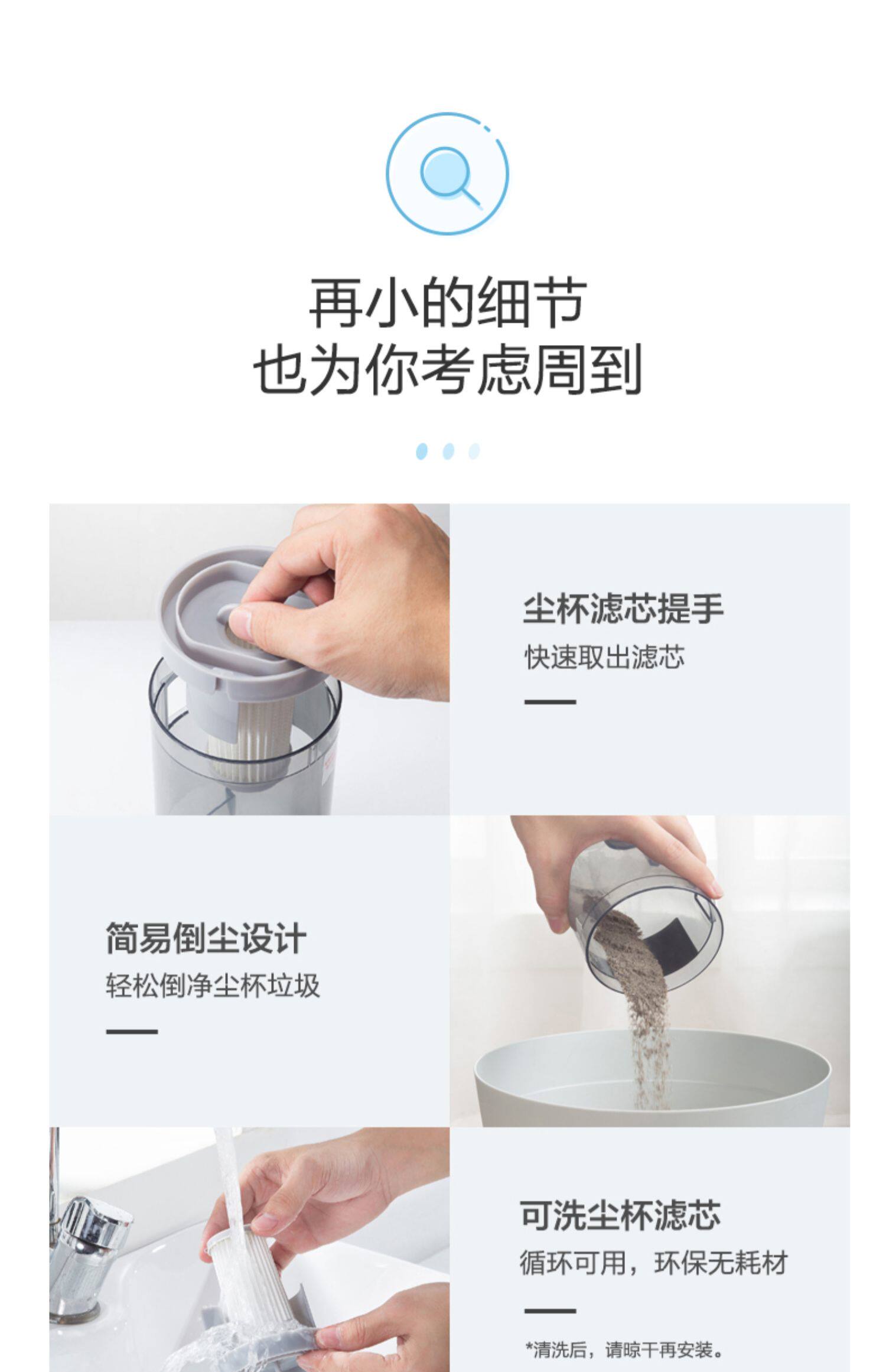 再小的细节
也为你考虑周到

尘杯滤芯提手
快速取出滤芯

简易倒尘设计
轻松倒净尘杯垃圾

可洗尘杯滤芯
循环可用，环保无耗材

*清洗后，请晾干再安装。