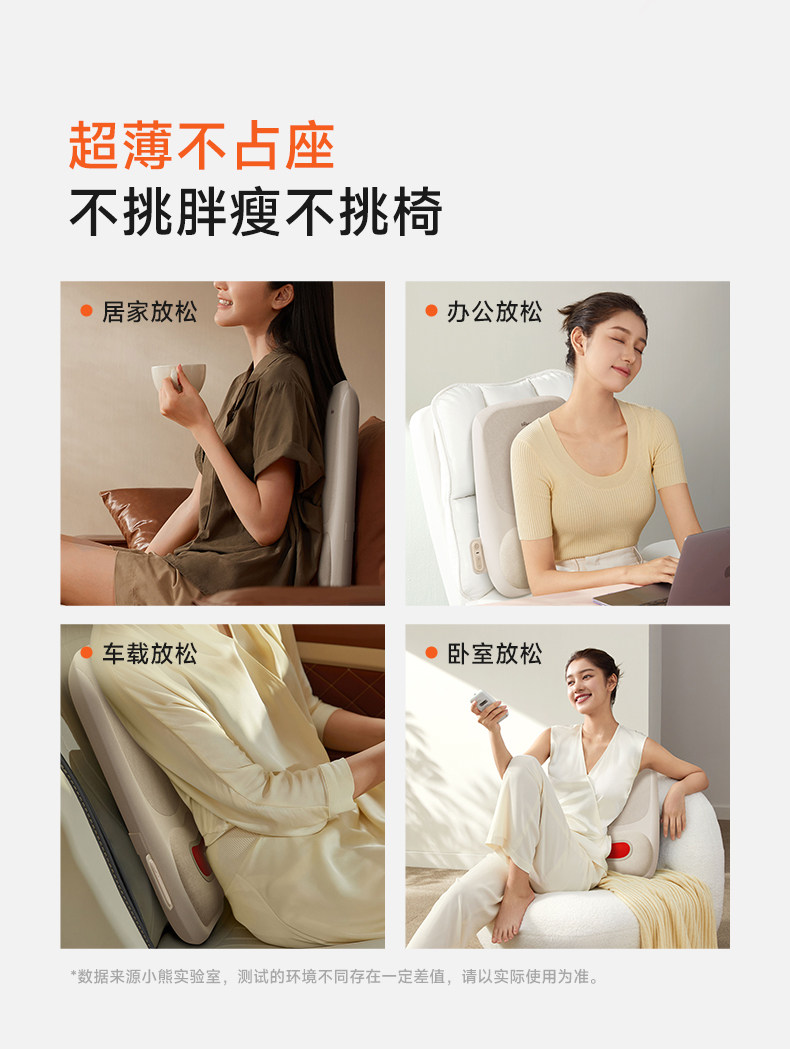 超薄不占座
不挑胖瘦不挑椅

居家放松

办公放松

车载放松

卧室放松

*数据来源小熊实验室，测试的环境不同存在一定差值，请以实际使用为准。