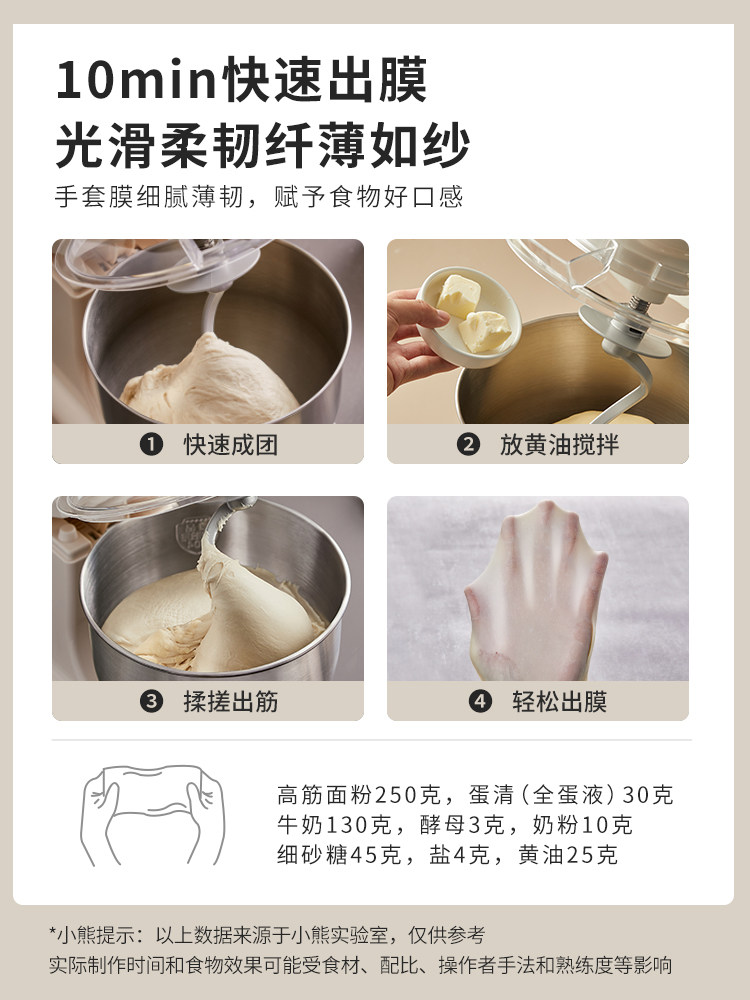 10min快速出膜
光滑柔韧纤薄如纱

手套膜细腻薄韧，赋予食物好口感

❶ 快速成团

❷ 放黄油搅拌

❸ 揉搓出筋

❹ 轻松出膜

高筋面粉250克，蛋清（全蛋液）30克
牛奶130克，酵母3克，奶粉10克
细砂糖45克，盐4克，黄油25克

*小熊提示：以上数据来源于小熊实验室，仅供参考
实际制作时间和食物效果可能受食材、配比、操作者手法和熟练度等影响