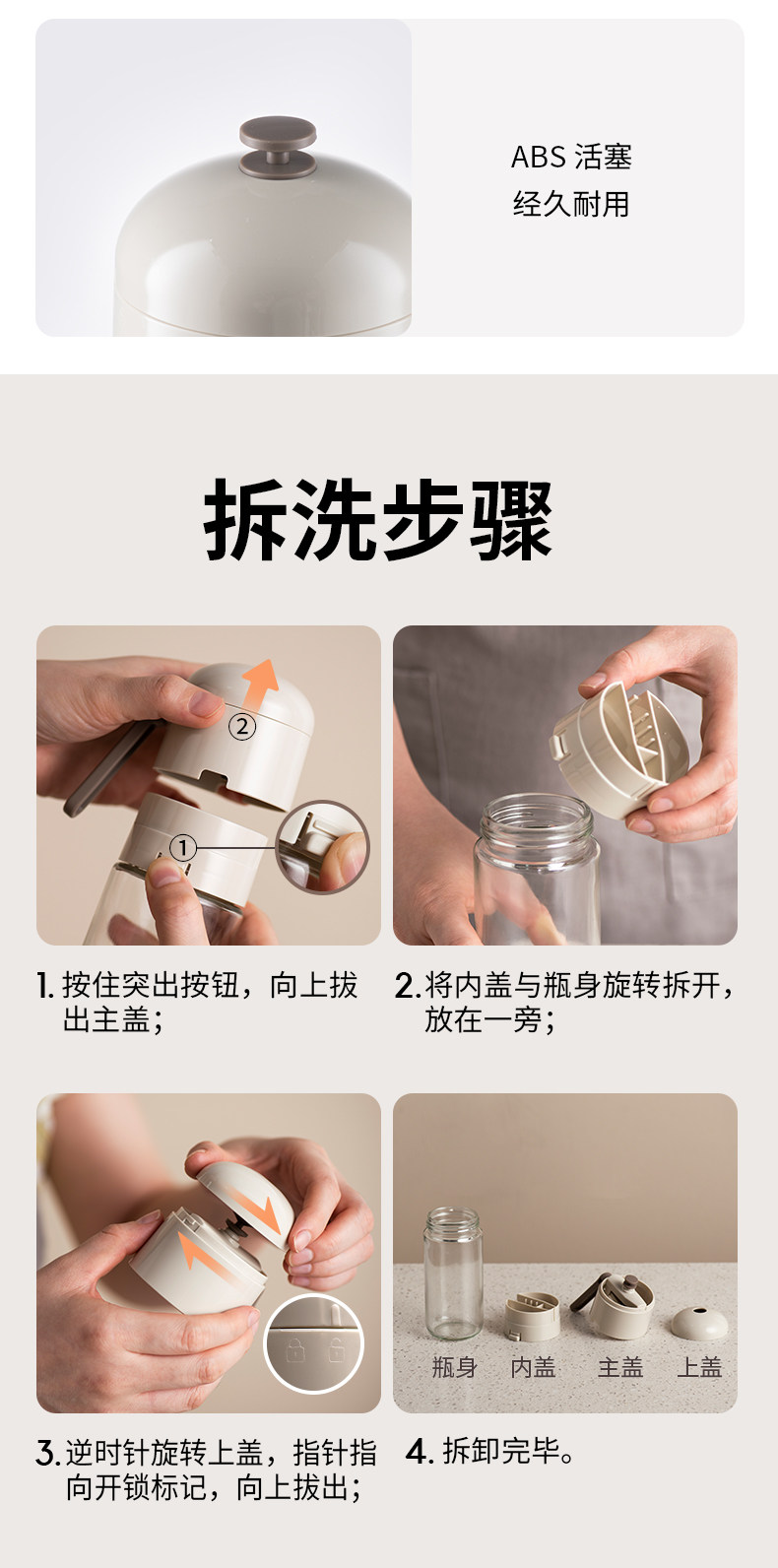 ABS 活塞
经久耐用

拆洗步骤

②
①

1. 按住突出按钮，向上拔出主盖；

2. 将内盖与瓶身旋转拆开，放在一旁；

3. 逆时针旋转上盖，指针指向开锁标记，向上拔出；

瓶身　内盖　主盖　上盖

4. 拆卸完毕。