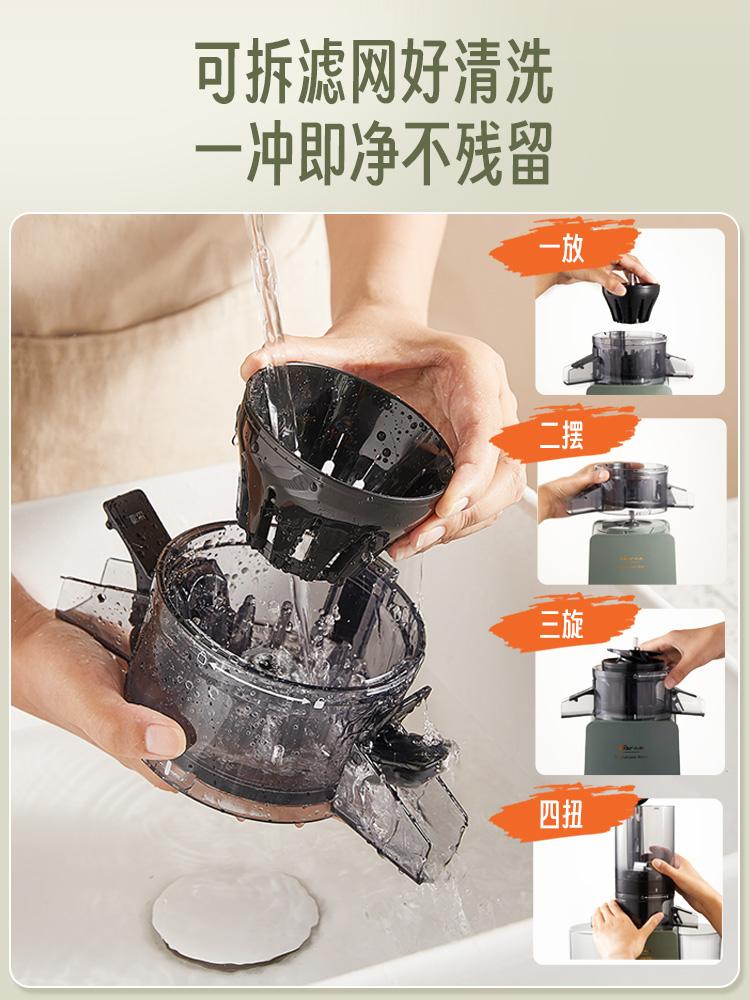 可拆滤网好清洗
一冲即净不残留

一放

二摆

三旋

四扭