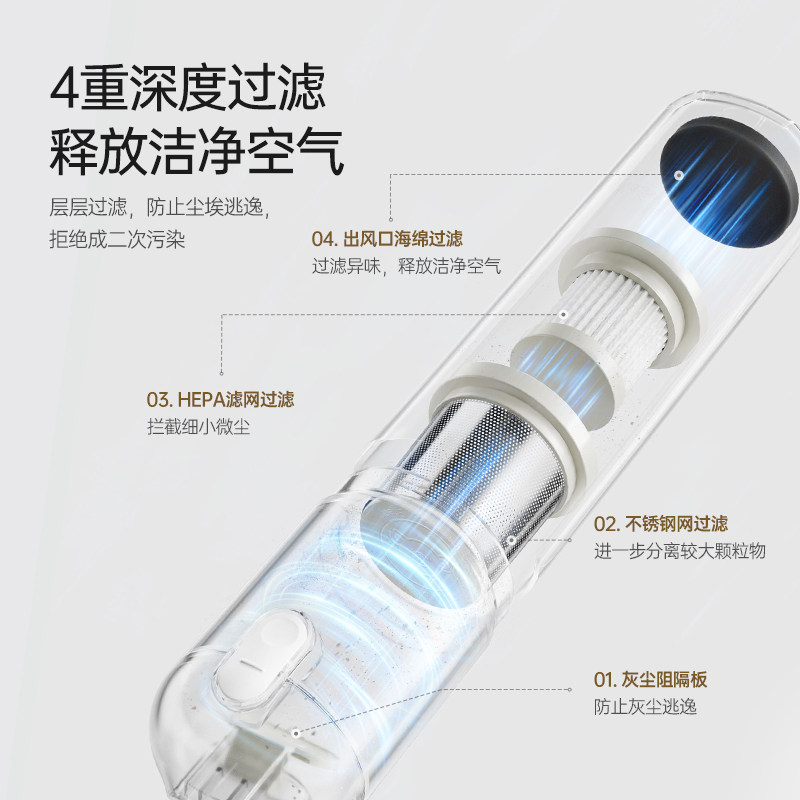 4重深度过滤
释放洁净空气

层层过滤，防止尘埃逃逸，
拒绝成二次污染

04. 出风口海绵过滤
过滤异味，释放洁净空气

03. HEPA滤网过滤
拦截细小微尘

02. 不锈钢网过滤
进一步分离较大颗粒物

01. 灰尘阻隔板
防止灰尘逃逸