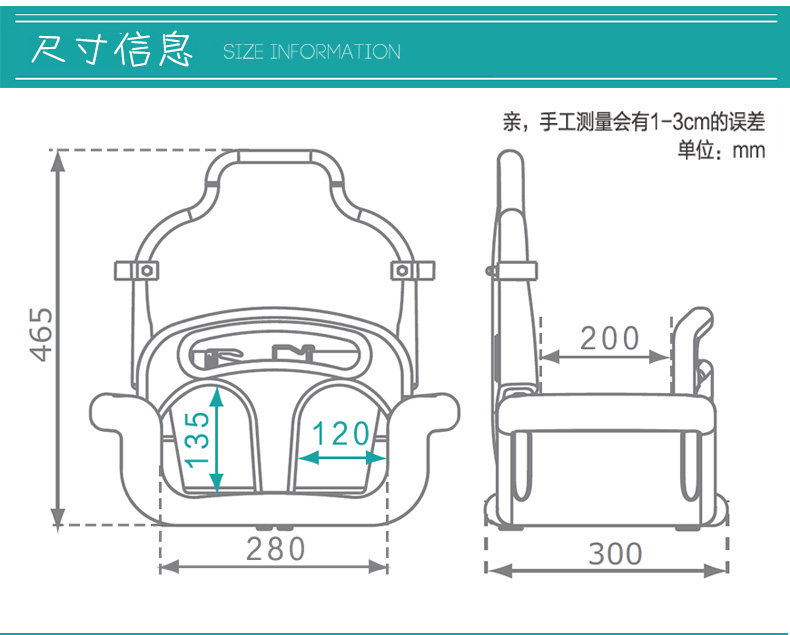 尺寸信息 SIZE INFORMATION

亲，手工测量会有1-3cm的误差
单位：mm

465

135

120

280

200

300