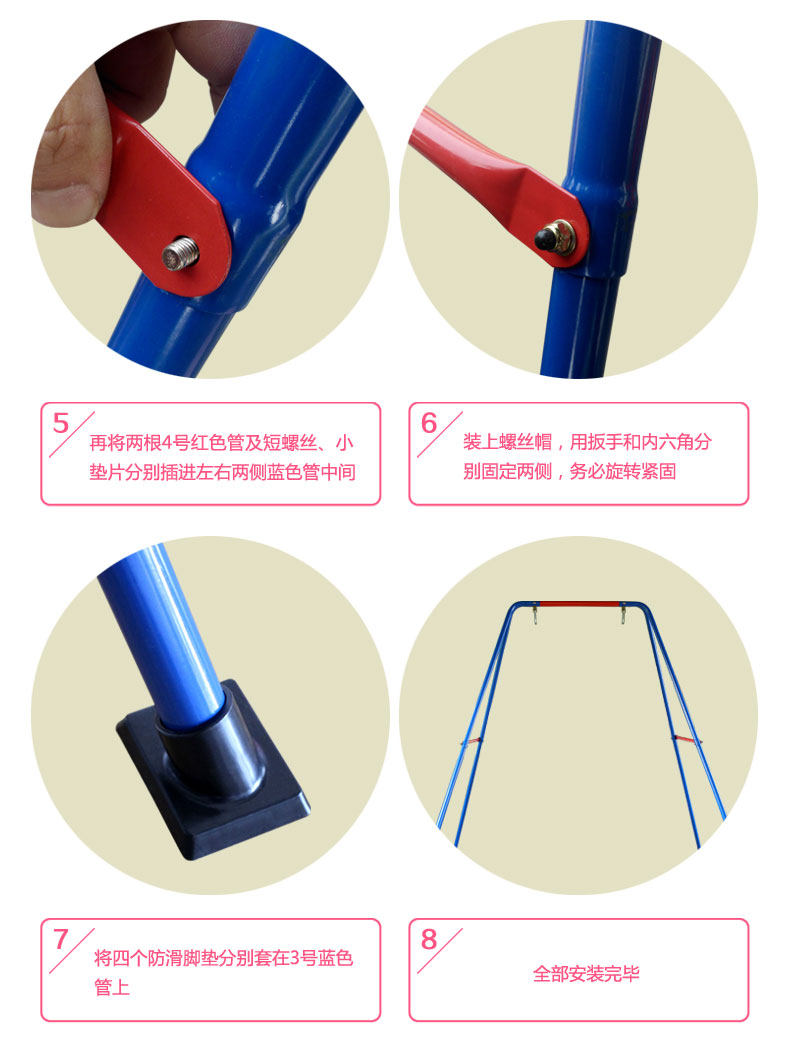 5
再将两根4号红色管及短螺丝、小垫片分别插进左右两侧蓝色管中间

6
装上螺丝帽，用扳手和内六角分别固定两侧，务必旋转紧固

7
将四个防滑脚垫分别套在3号蓝色管上

8
全部安装完毕